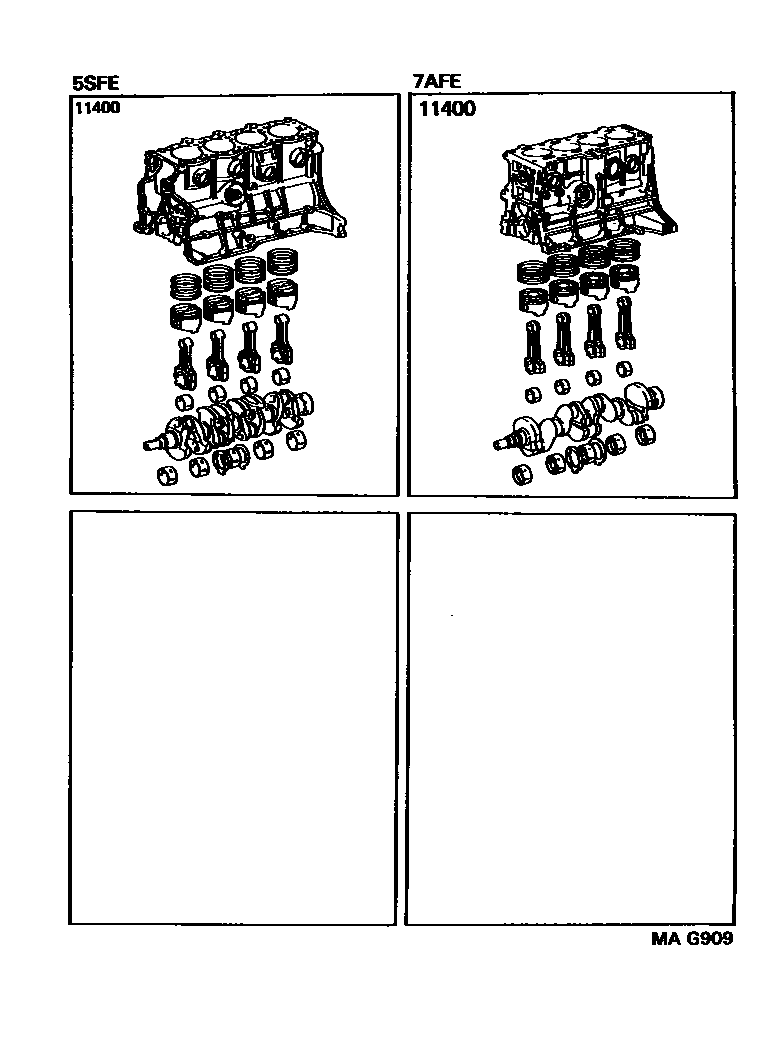 5SFE

11400

7AFE

11400

MA G909