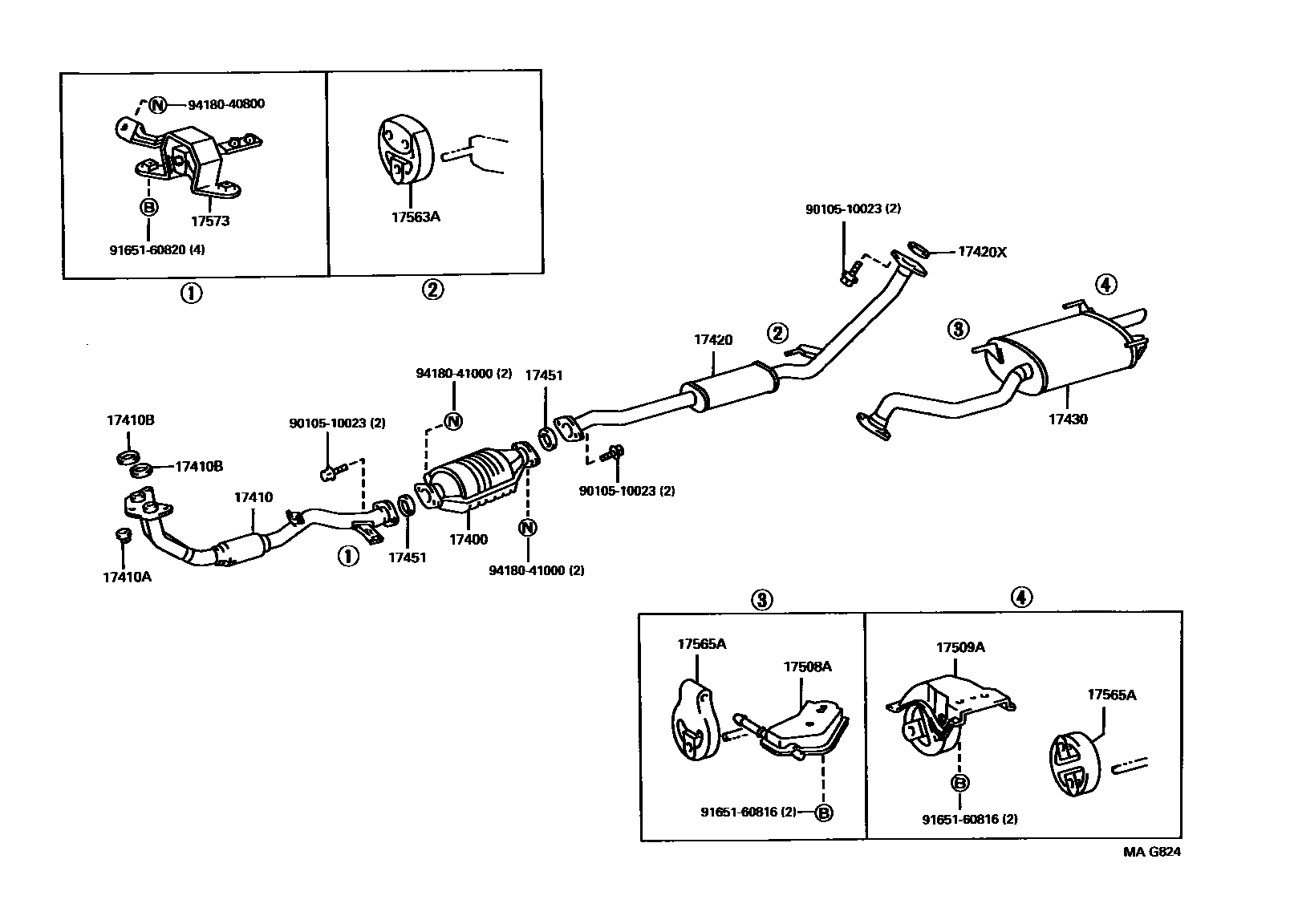 N 94180-40800
B
17573
91651-60820 (4)
①

17563A
②

90105-10023 (2)
17420X
④
③
17420
②
17430
94180-41000 (2)
17451
N
17410B
17410B
90105-10023 (2)
17410
90105-10023 (2)
17410A
①
17451
17400
N
94180-41000 (2)

③
17565A
17508A
91651-60816 (2) B

④
17509A
17565A
B
91651-60816 (2)

MA G824