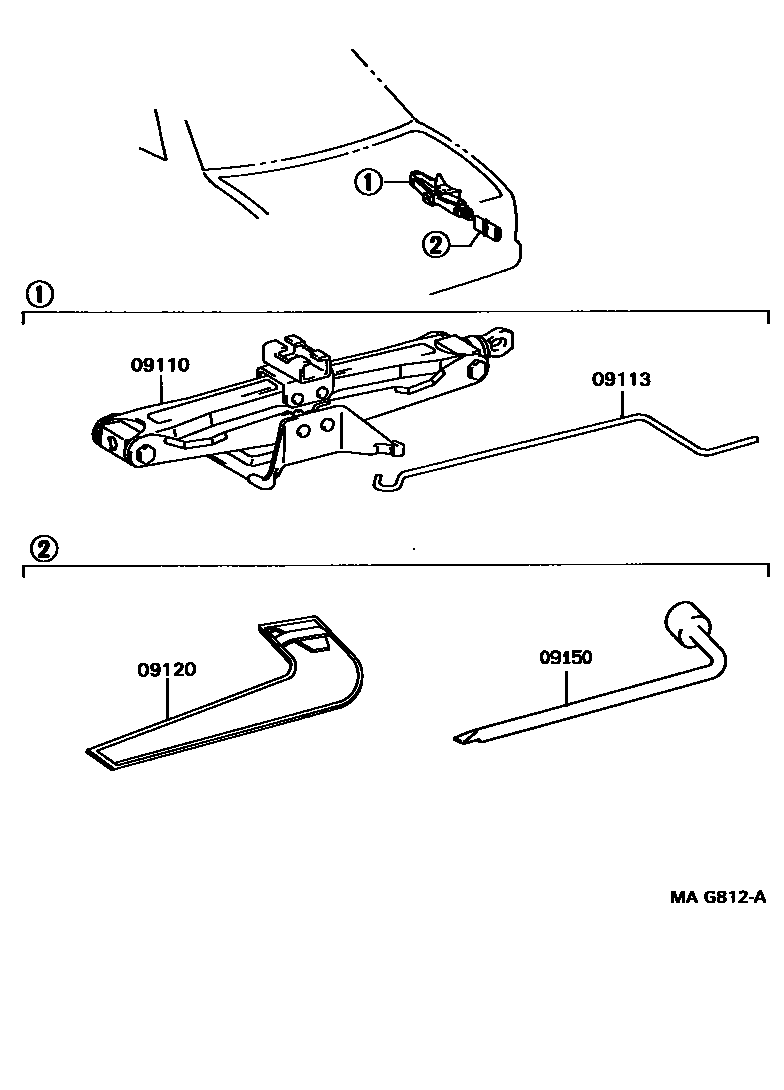 ①
②
①
09110
09113
②
09120
09150
MA G812-A