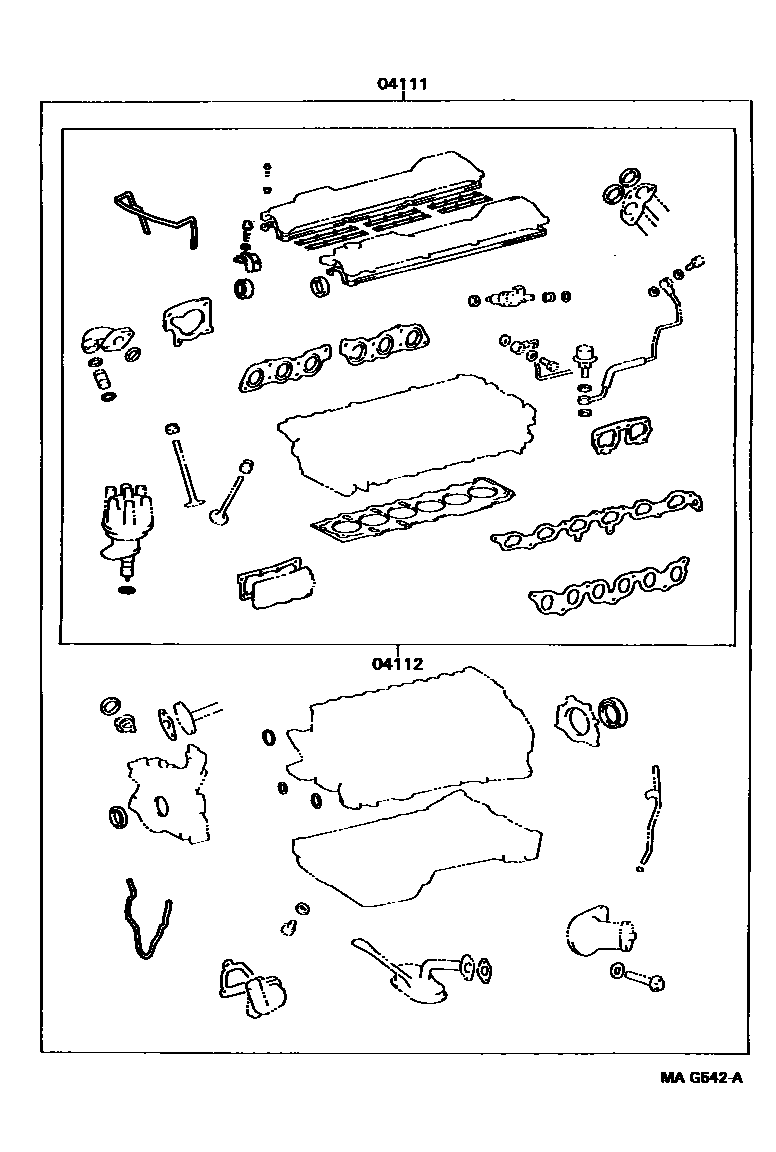 04111

04112

MA G542-A