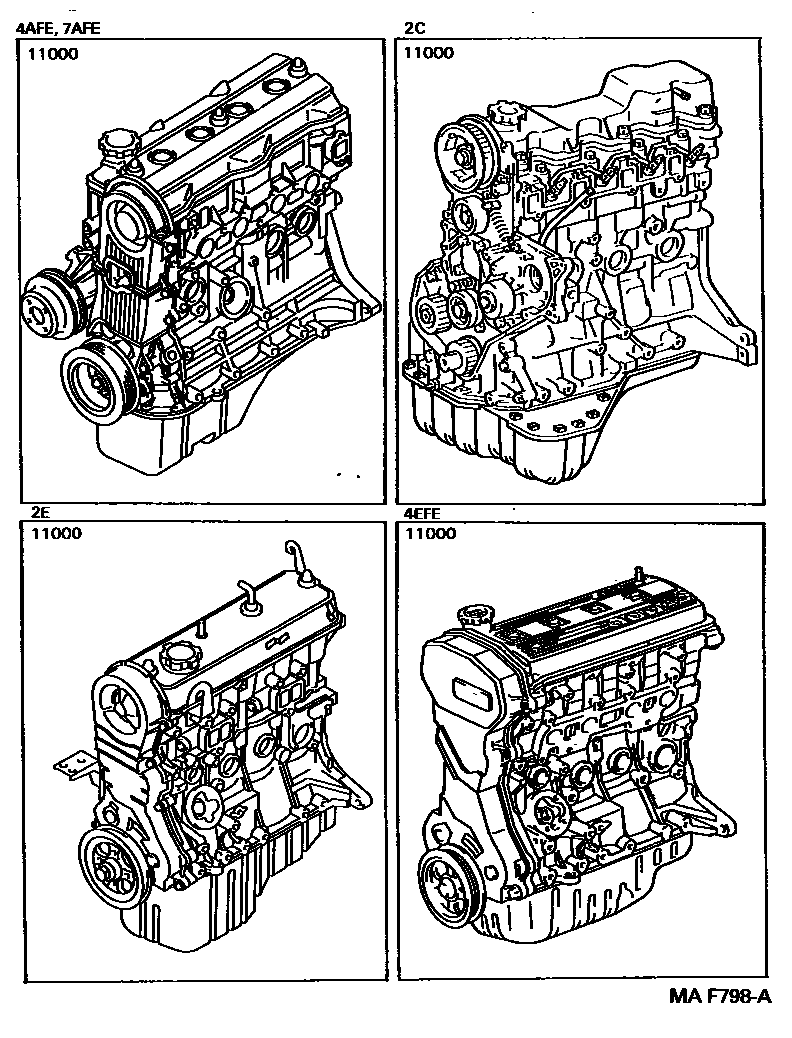 4AFE, 7AFE

11000

2C

11000

2E

11000

4EFE

11000

MA F798-A