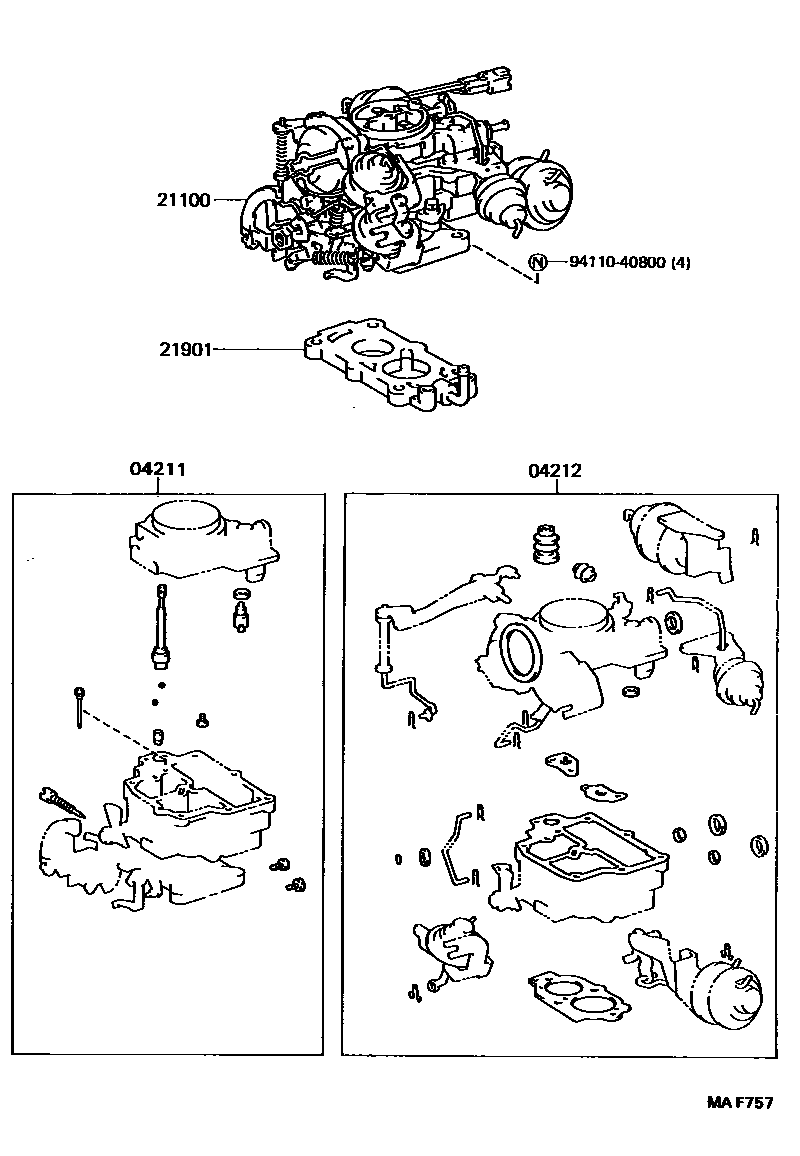 21100

N 94110-40800 (4)

21901

04211

04212

MA F757