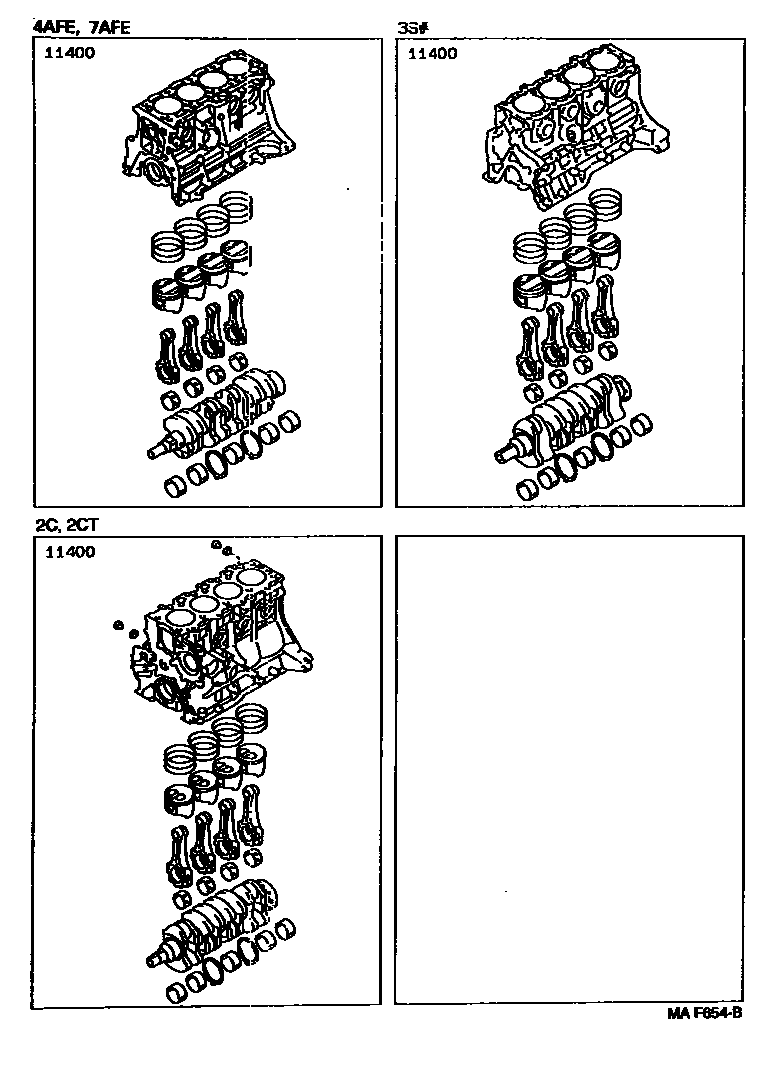 4AFE, 7AFE

11400

3S#

11400

2C, 2CT

11400

MA F654-B