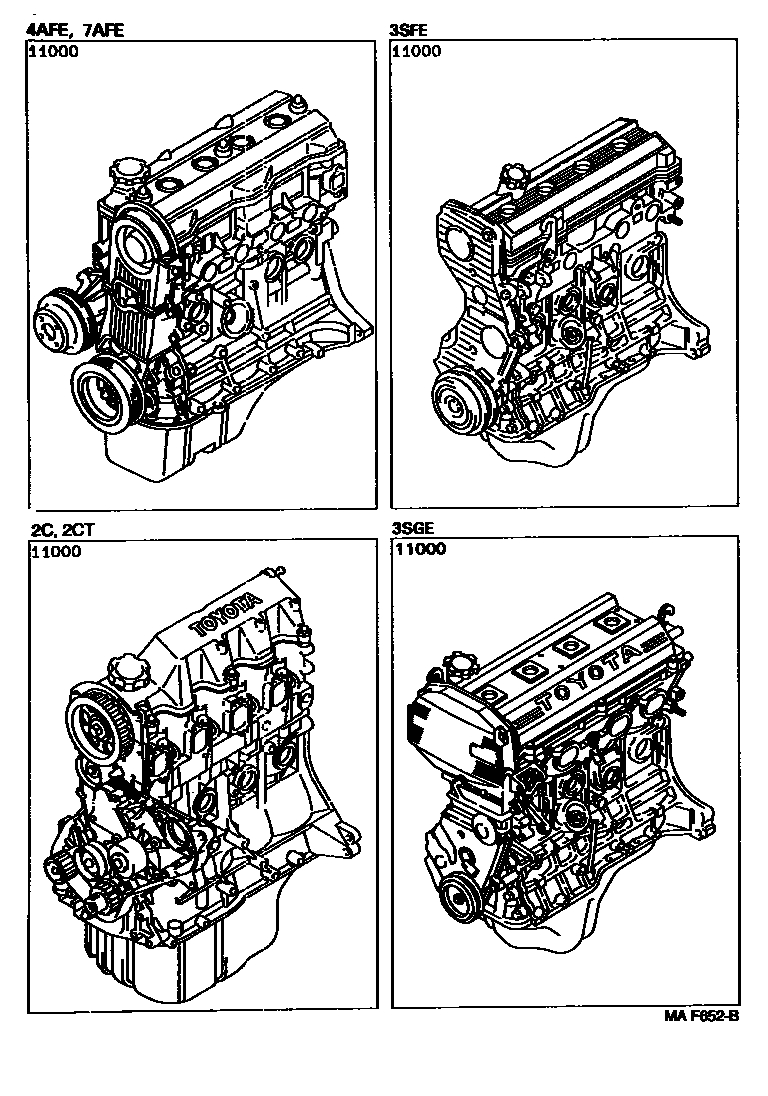 4AFE, 7AFE
11000

3SFE
11000

2C, 2CT
11000

TOYOTA

3SGE
11000

TOYOTA

MA F652-B