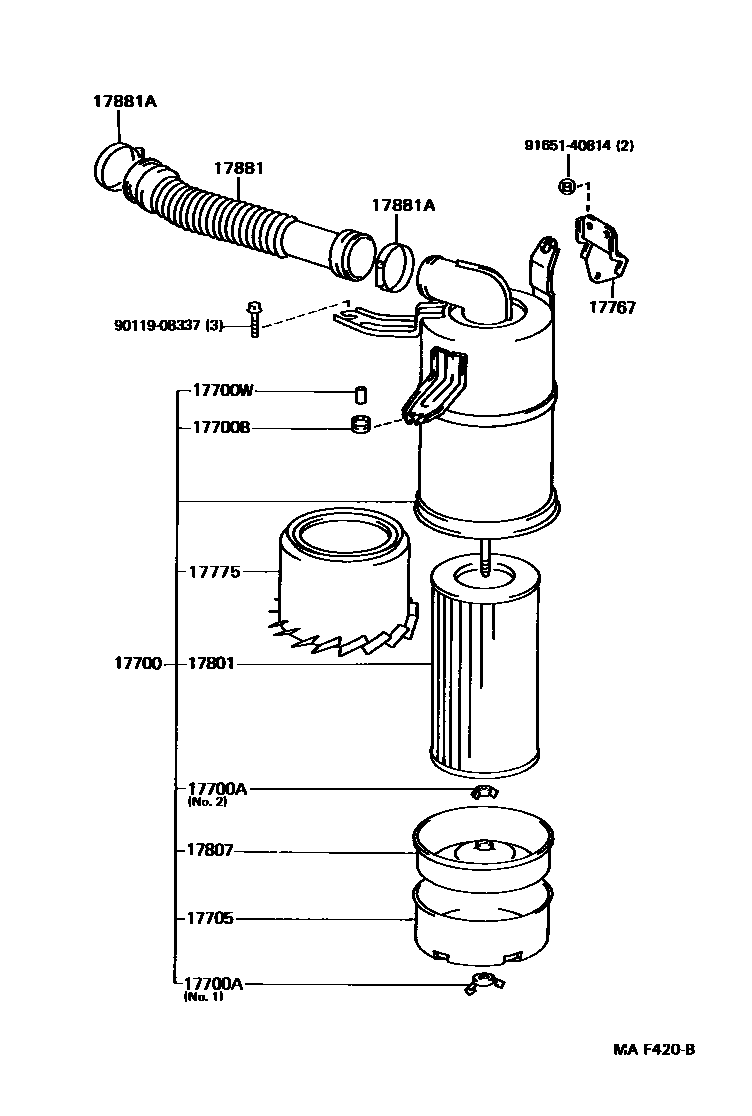 17881A
17881
17881A
91651-40614 (2)
17767
90119-08337 (3)
17700W
17700B
17775
17700
17801
17700A
(No. 2)
17807
17705
17700A
(No. 1)
MA F420-B