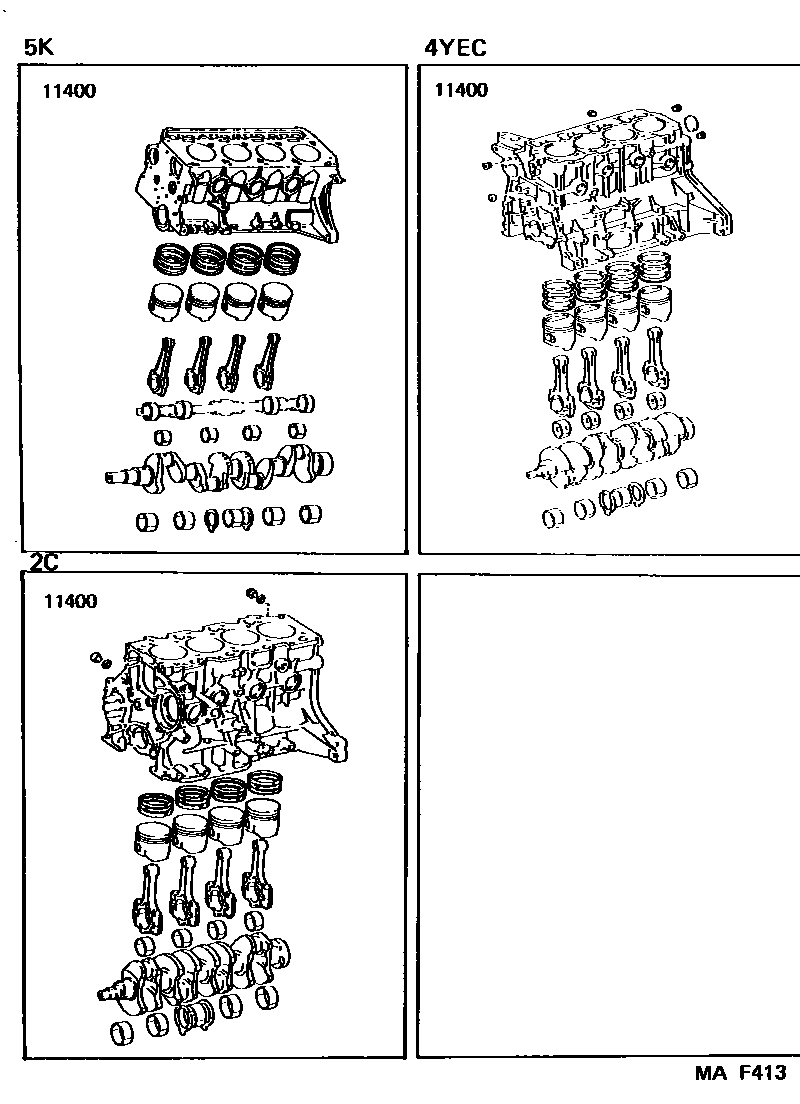 5K

11400

4YEC

11400

2C

11400

MA F413