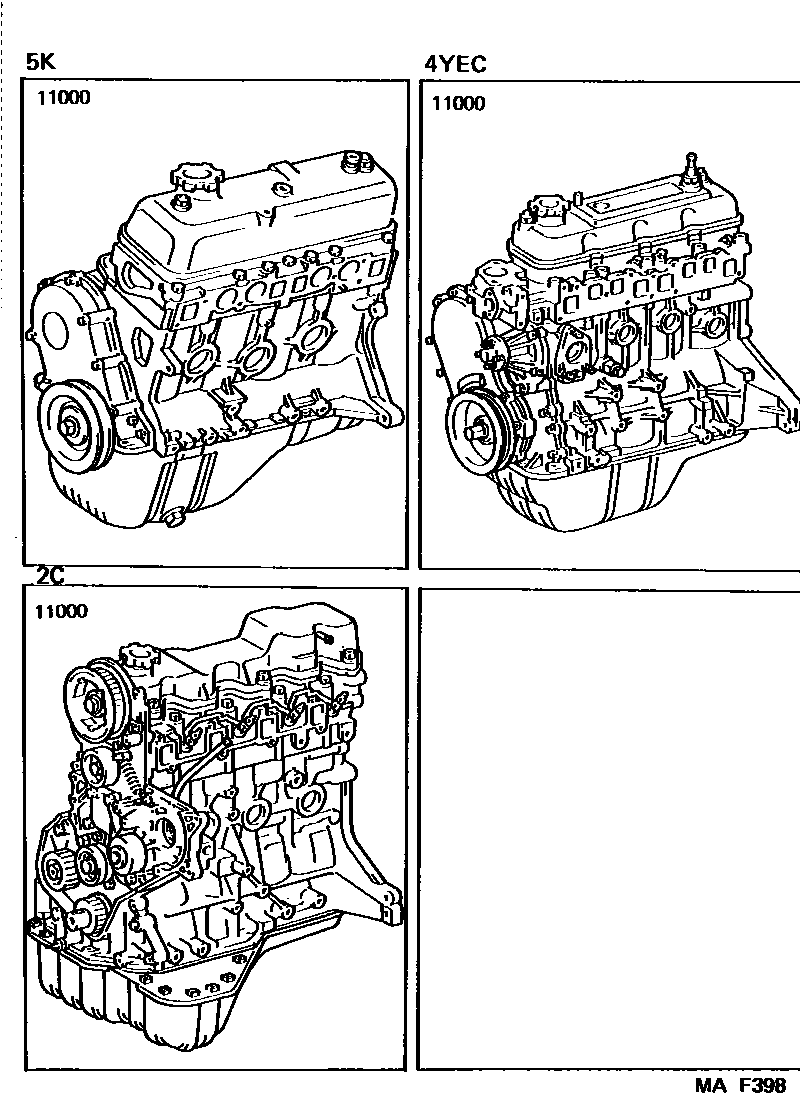 5K

11000

4YEC

11000

2C

11000

MA F398