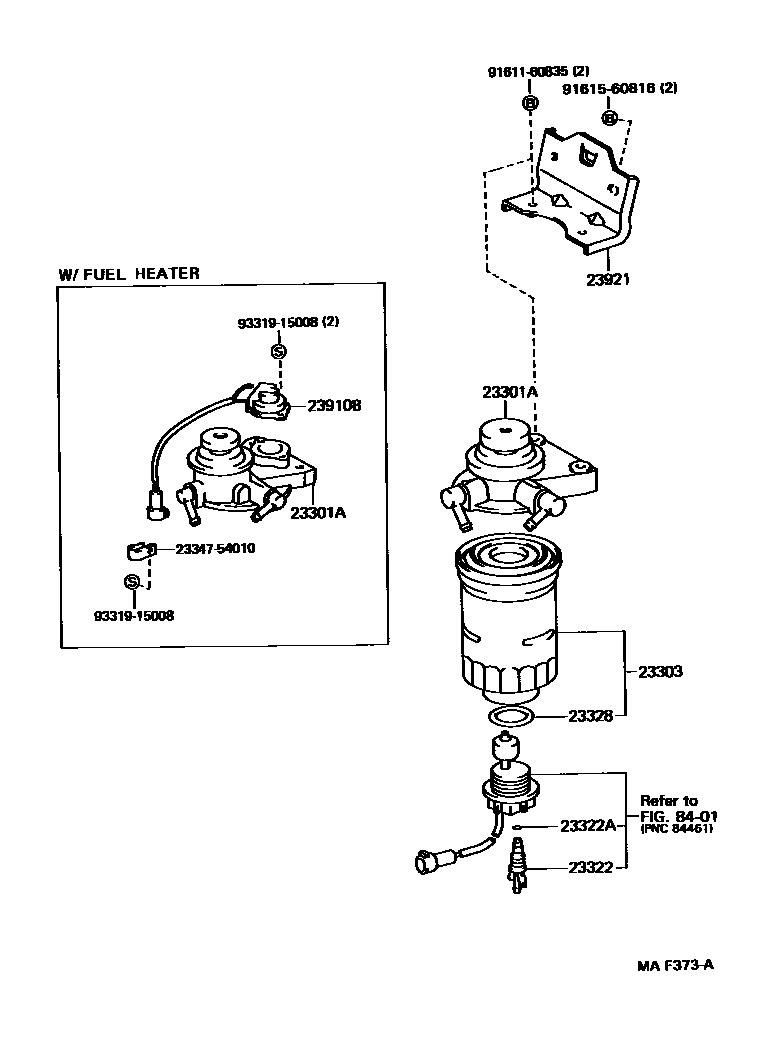 91611-60835 (2)

91615-60816 (2)

B

B

23921

W/ FUEL HEATER

93319-15008 (2)

S

239108

23301A

23347-54010

S

93319-15008

23301A

23303

23328

Refer to FIG. 84-01 (PNC 84461)

23322A

23322

MA F373-A