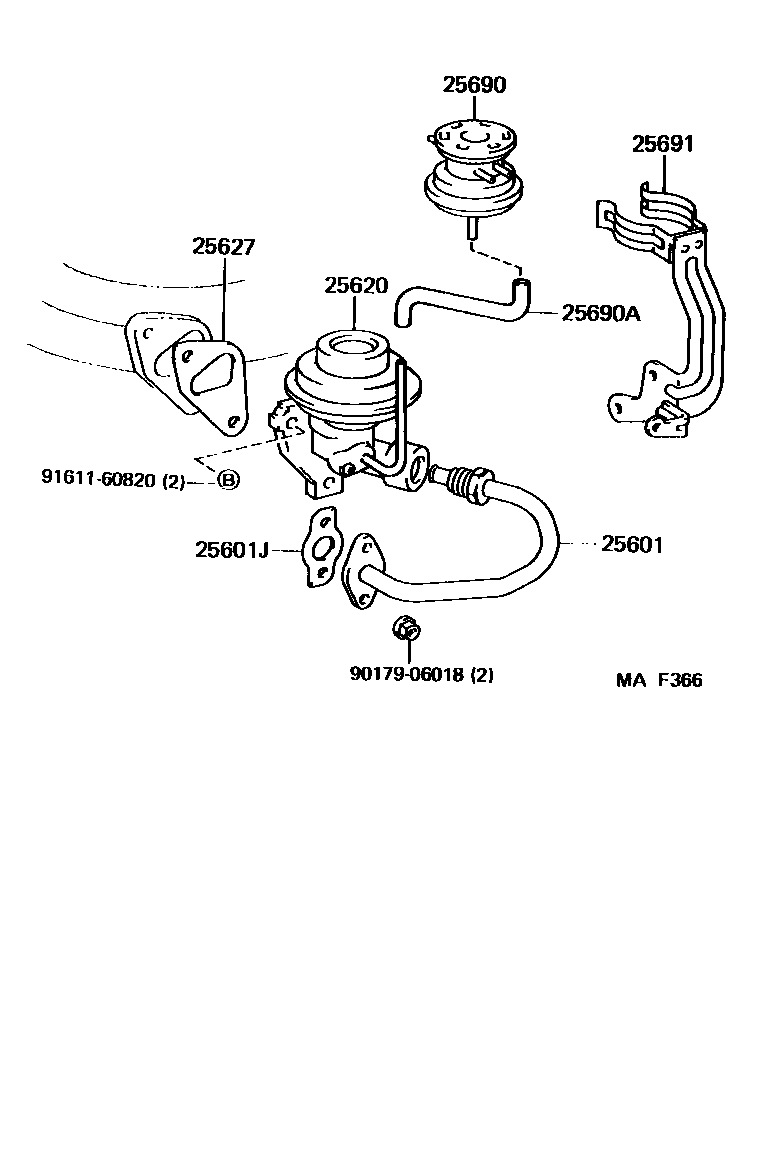 25690

25691

25627

25620

25690A

91611-60820 (2) B

25601J

25601

90179-06018 (2)

MA F366