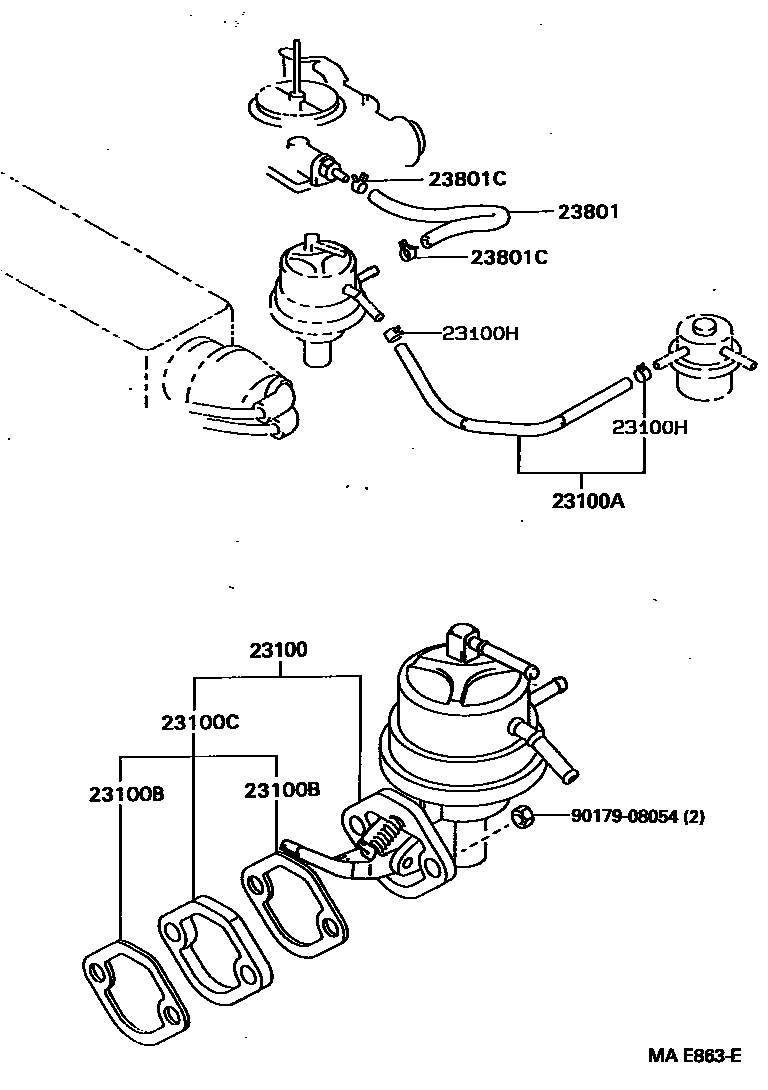 23801C
23801
23801C
23100H
23100H
23100A
23100
23100C
23100B
23100B
90179-08054 (2)
MA E863-E