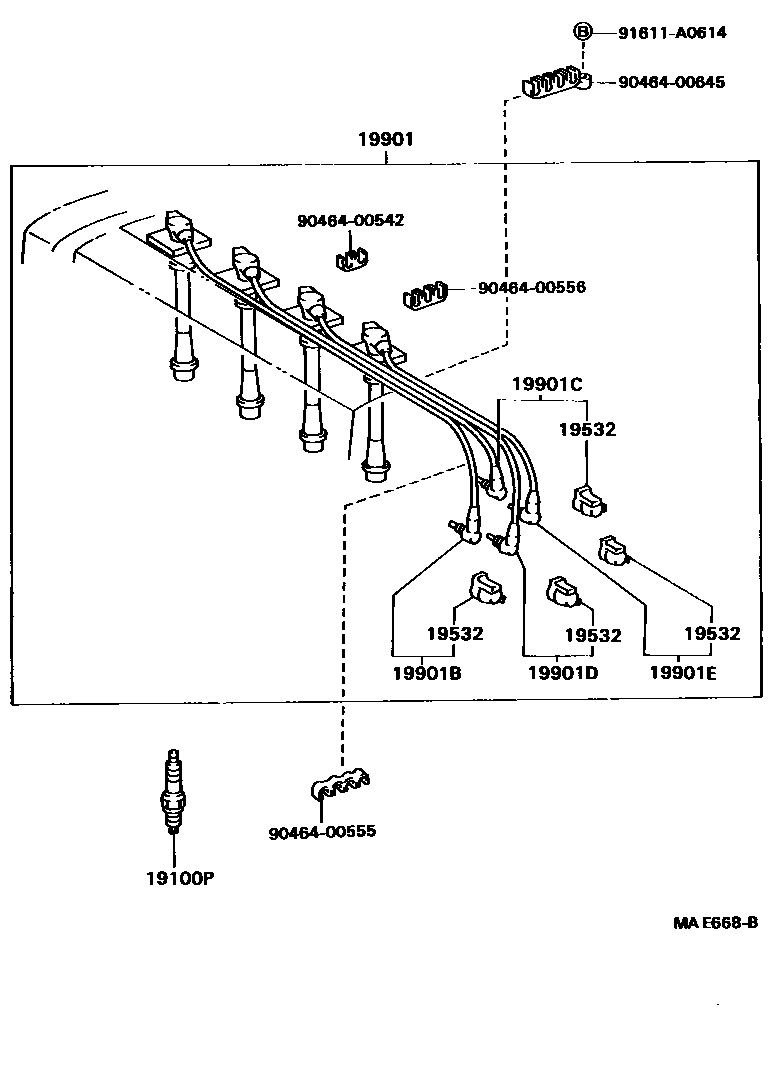 B 91611-A0614
90464-00645
19901
90464-00542
90464-00556
19901C
19532
19532
19532
19532
19901B
19901D
19901E
90464-00555
19100P
MA E668-B