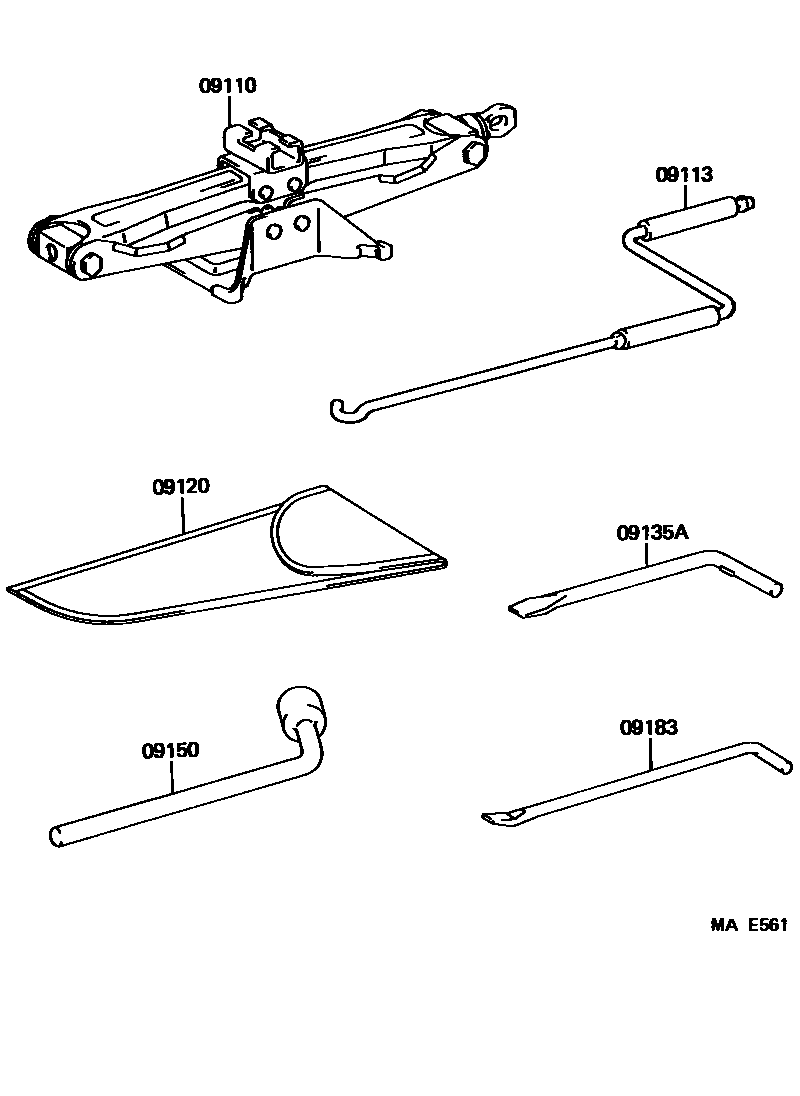 09110

09113

09120

09135A

09150

09183

MA E561