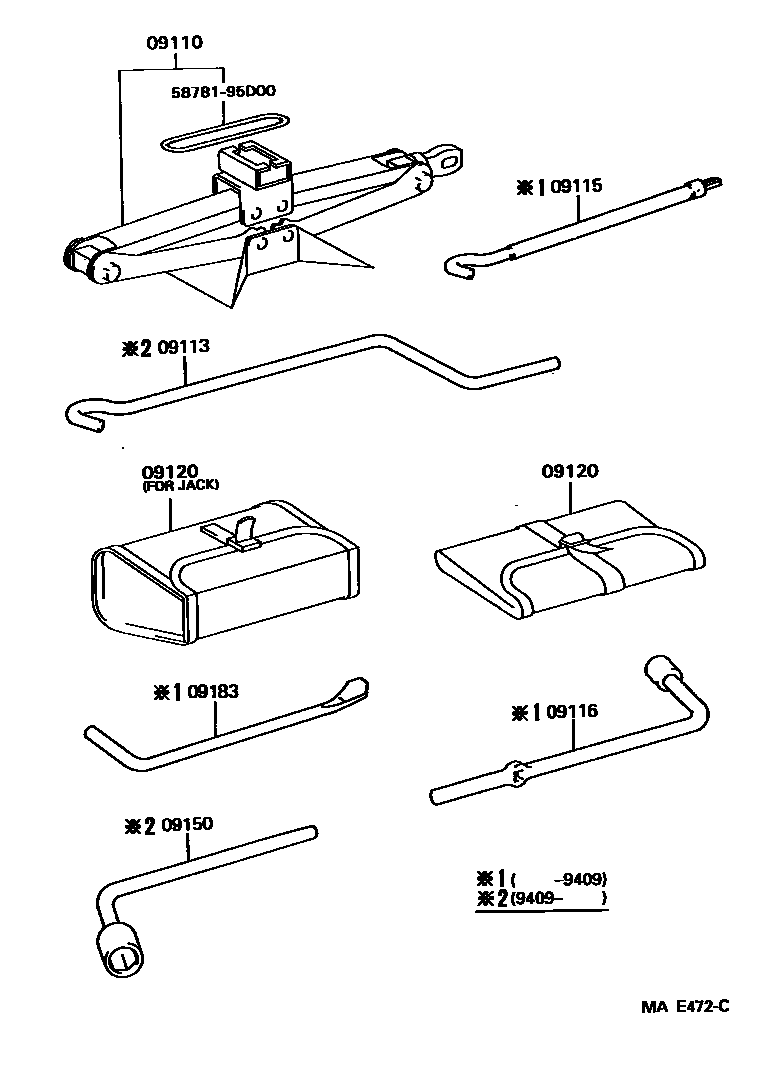 09110
58781-95D00
※1 09115
※2 09113
09120
(FOR JACK)
09120
※1 09183
※1 09116
※2 09150
※1 (    -9409)
※2 (9409-    )
MA E472-C