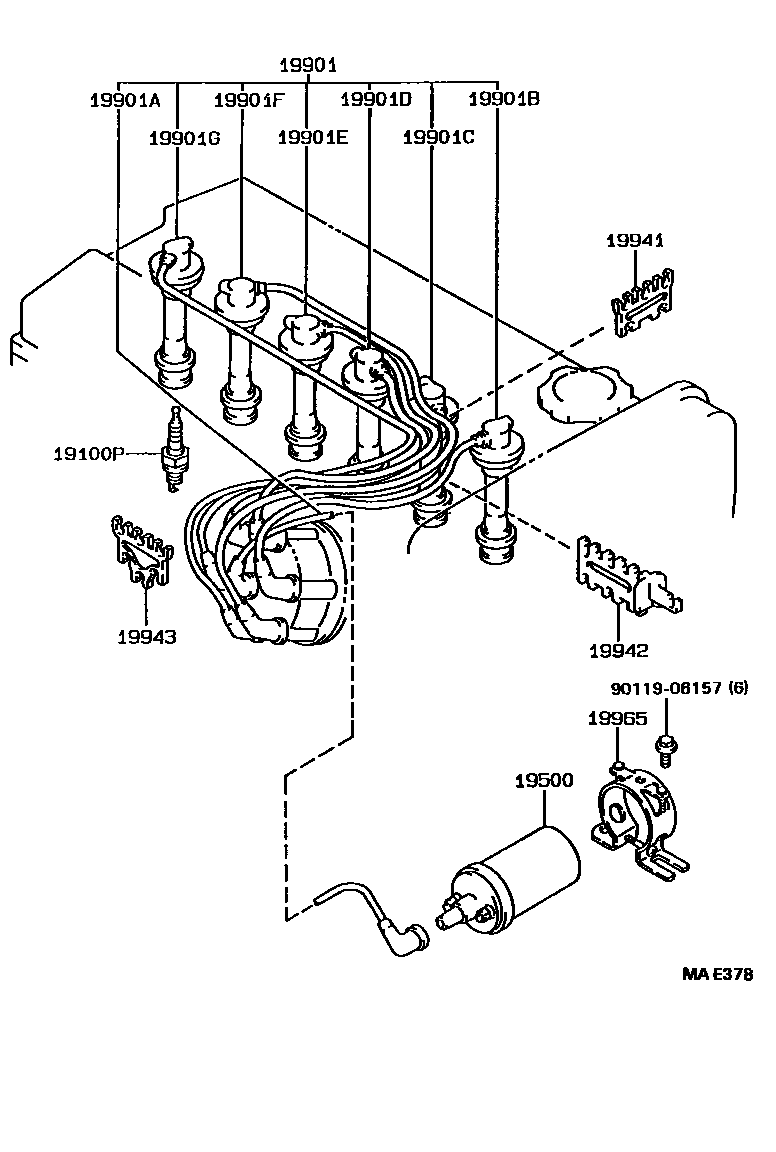 19901
19901A
19901F
19901D
19901B
19901G
19901E
19901C
19941
19100P
19943
19942
90119-08157 (6)
19965
19500
MA E378