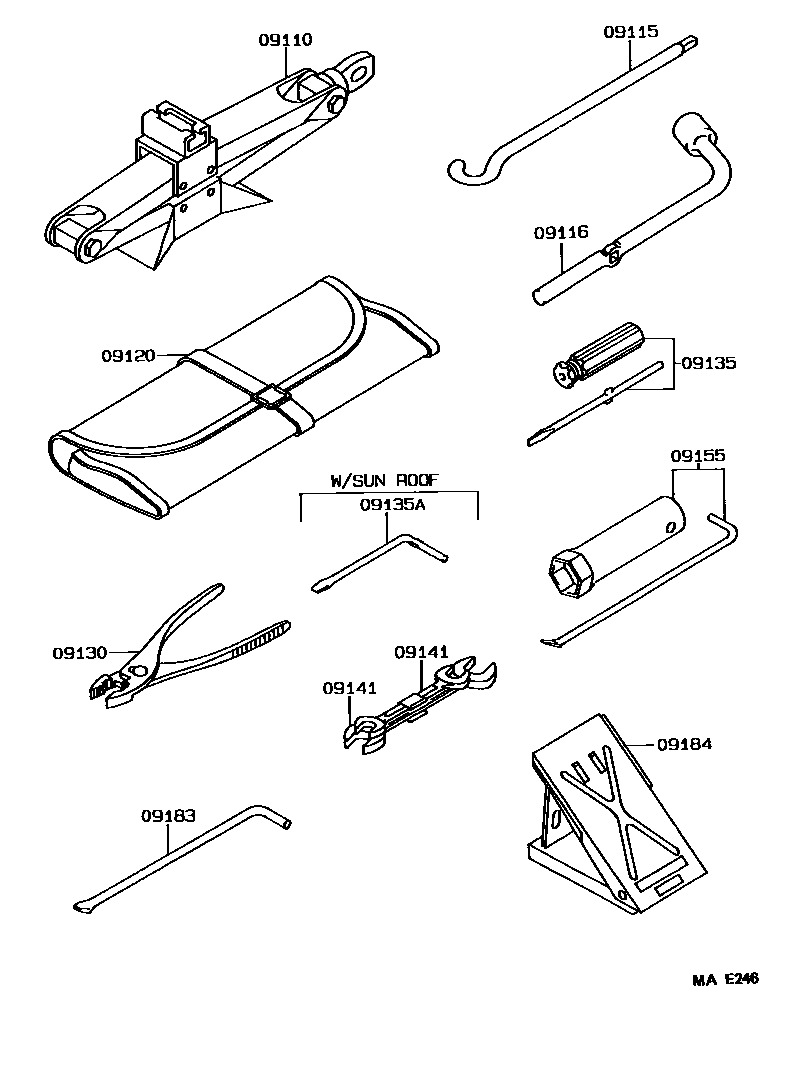 09110

09115

09116

09120

09135

W/SUN ROOF

09135A

09155

09130

09141

09141

09184

09183

MA E246