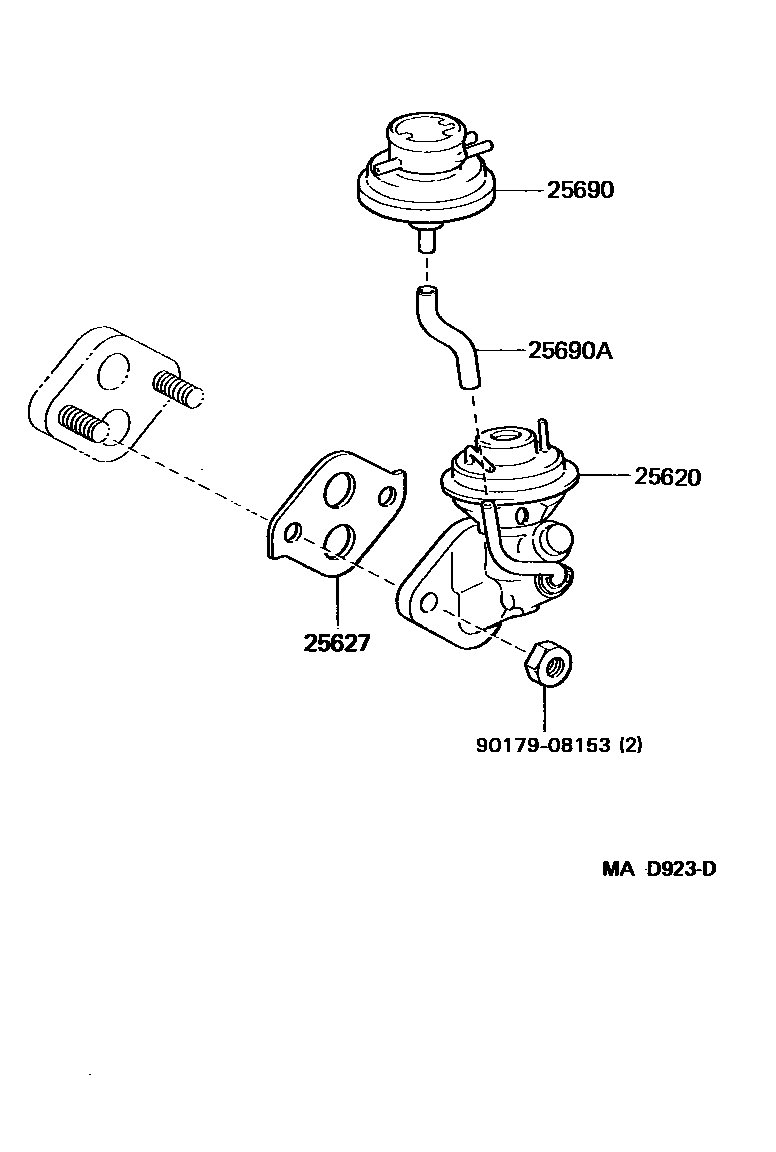 25690

25690A

25620

25627

90179-08153 (2)

MA D923-D