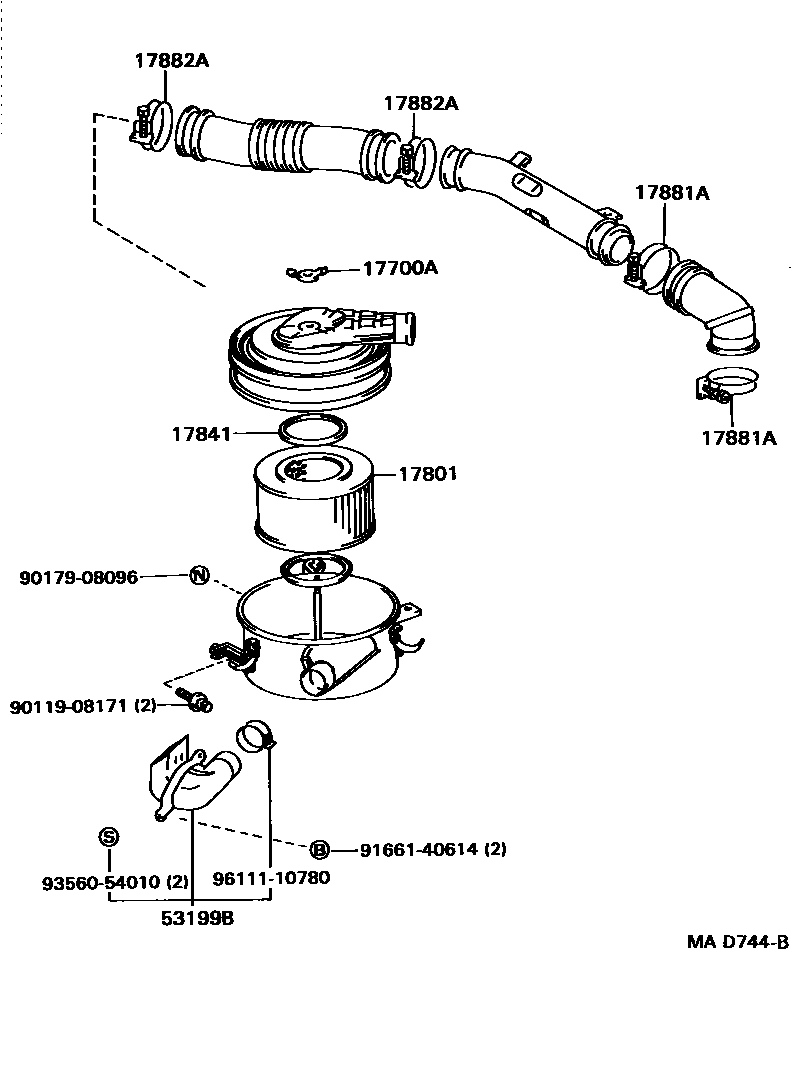 17882A

17882A

17881A

17700A

17841

17801

17881A

90179-08096

N

90119-08171 (2)

S

B

91661-40614 (2)

93560-54010 (2)

96111-10780

53199B

MA D744-B