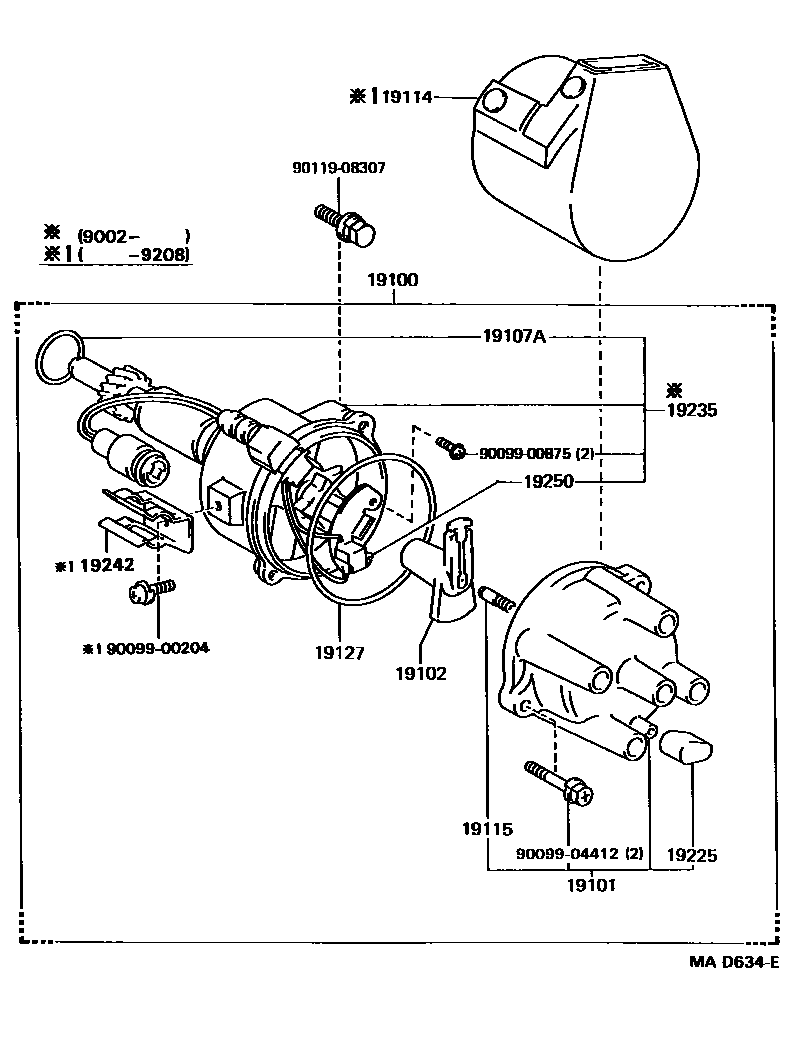 ※1 19114

90119-08307

※ (9002- )
※1 ( -9208)

19100

19107A

※
19235

90099-00875 (2)

19250

※1 19242

※1 90099-00204

19127

19102

19115

90099-04412 (2)

19225

19101

MA D634-E