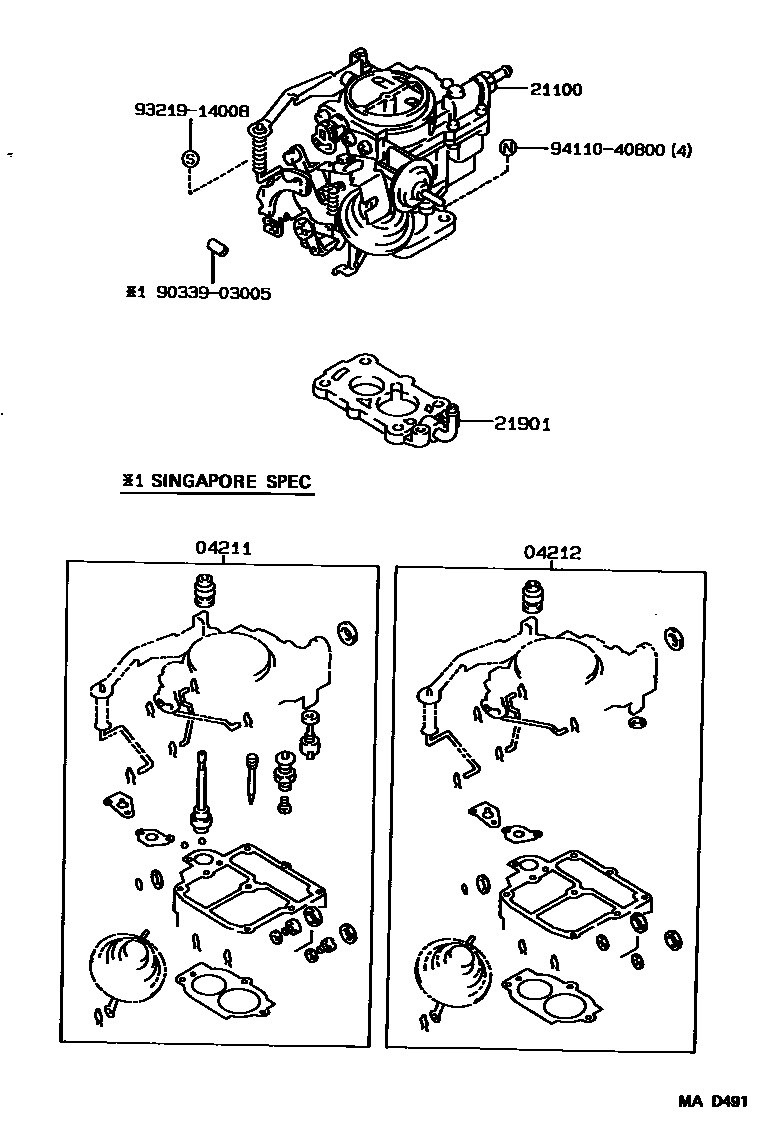 93219-14008

S

21100

N

94110-40800 (4)

※1 90339-03005

21901

※1 SINGAPORE SPEC

04211

04212

MA D491