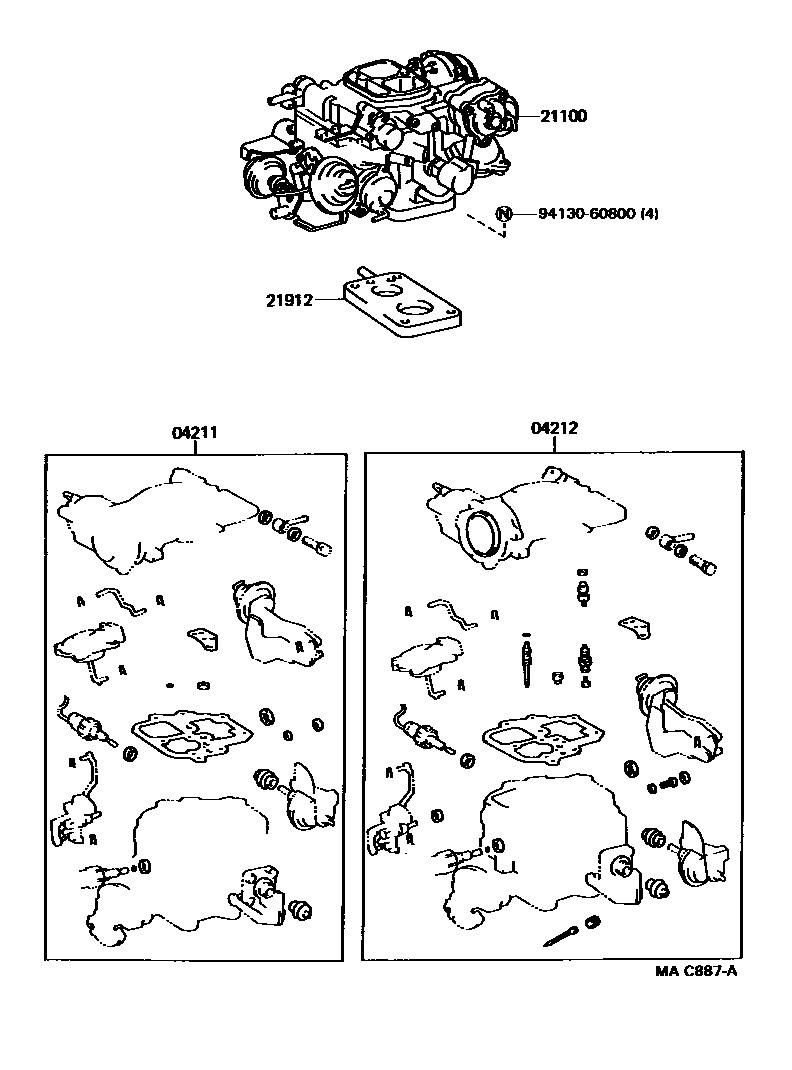 21100

N 94130-60800 (4)

21912

04211

04212

MA C887-A