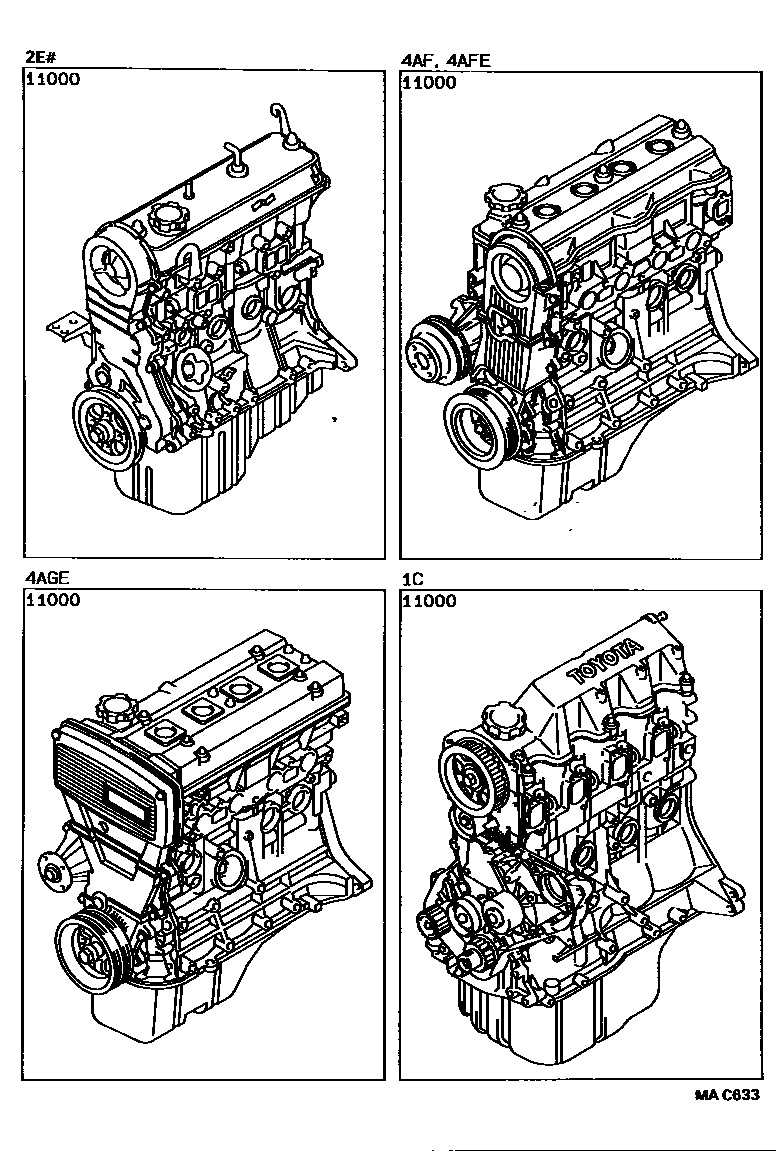 2E#
11000

4AF, 4AFE
11000

4AGE
11000

1C
11000
TOYOTA

MA C633