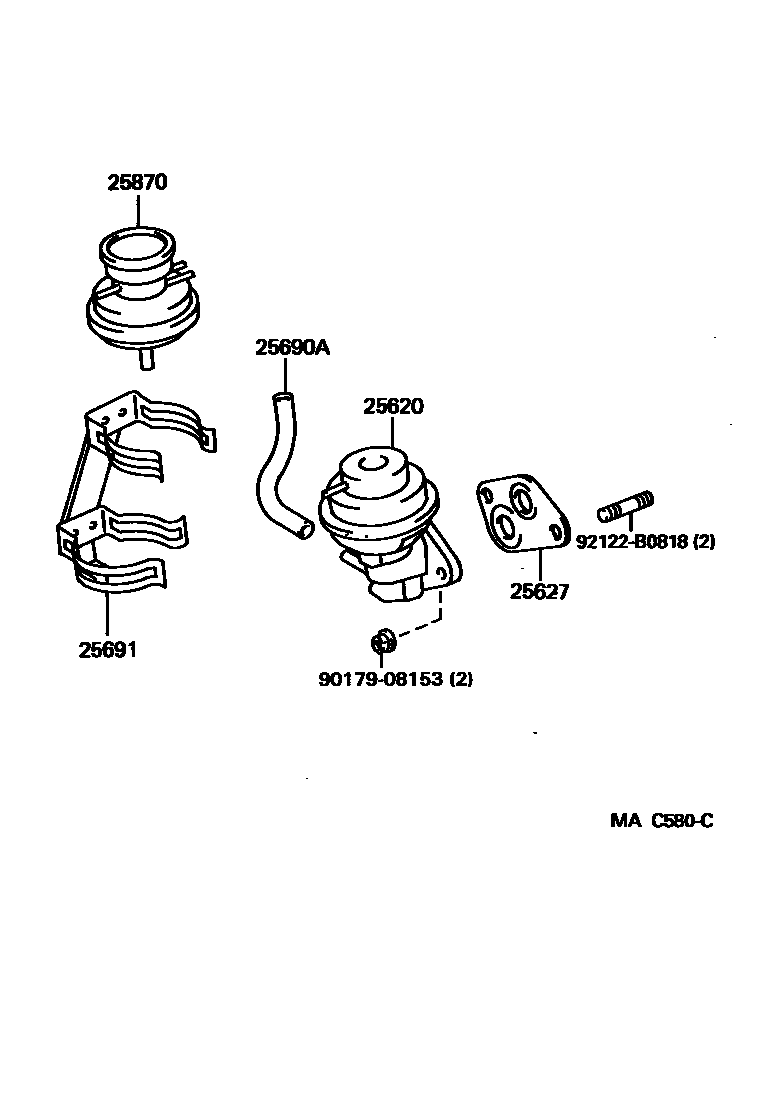 25870

25690A

25620

92122-B0818 (2)

25627

25691

90179-08153 (2)

MA C580-C