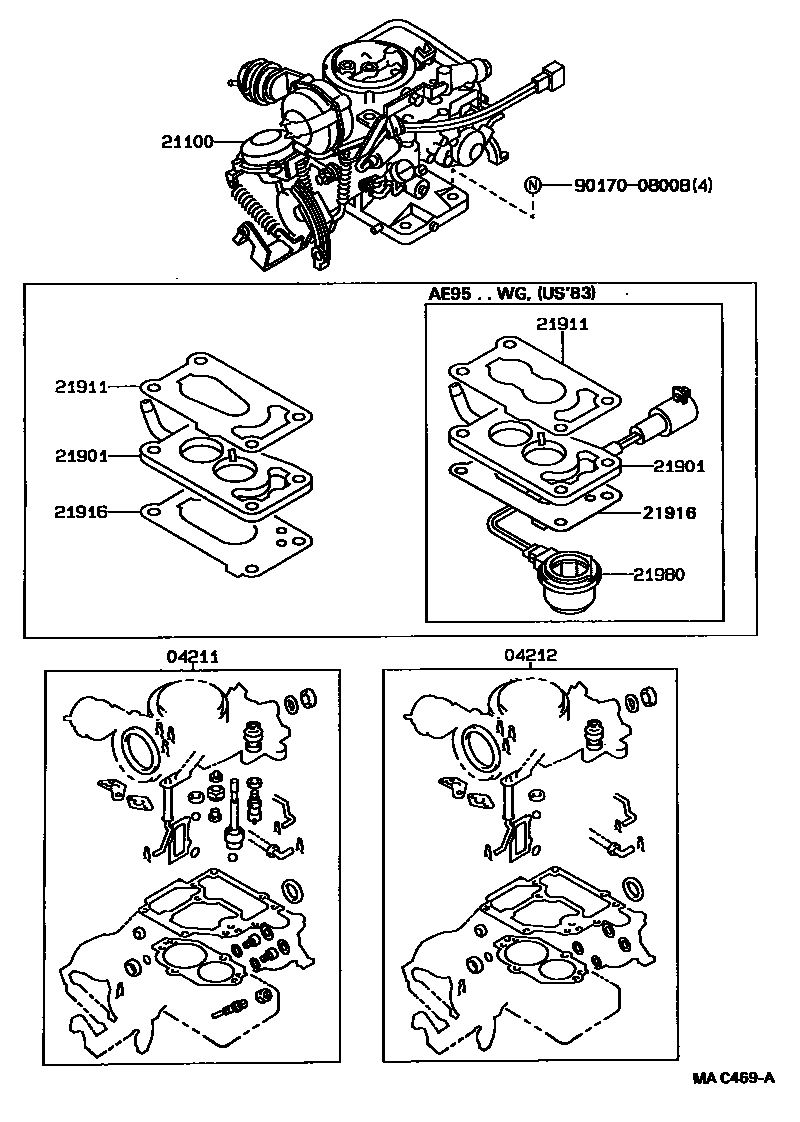 21100

N 90170-08008(4)

AE95 . . WG, (US'83)

21911

21901

21916

21911

21901

21916

21980

04211

04212

MA C469-A