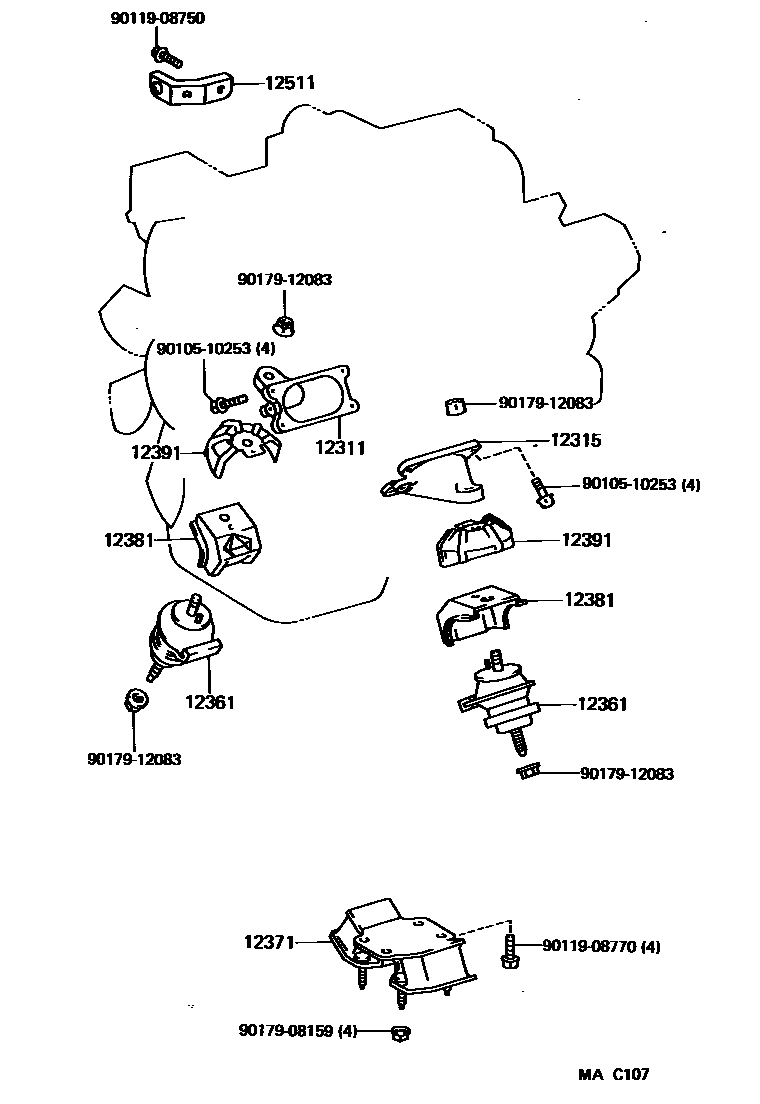 90119-08750
12511
90179-12083
90105-10253 (4)
12391
12311
90179-12083
12315
90105-10253 (4)
12381
12391
12381
12361
12361
90179-12083
90179-12083
12371
90119-08770 (4)
90179-08159 (4)
MA C107