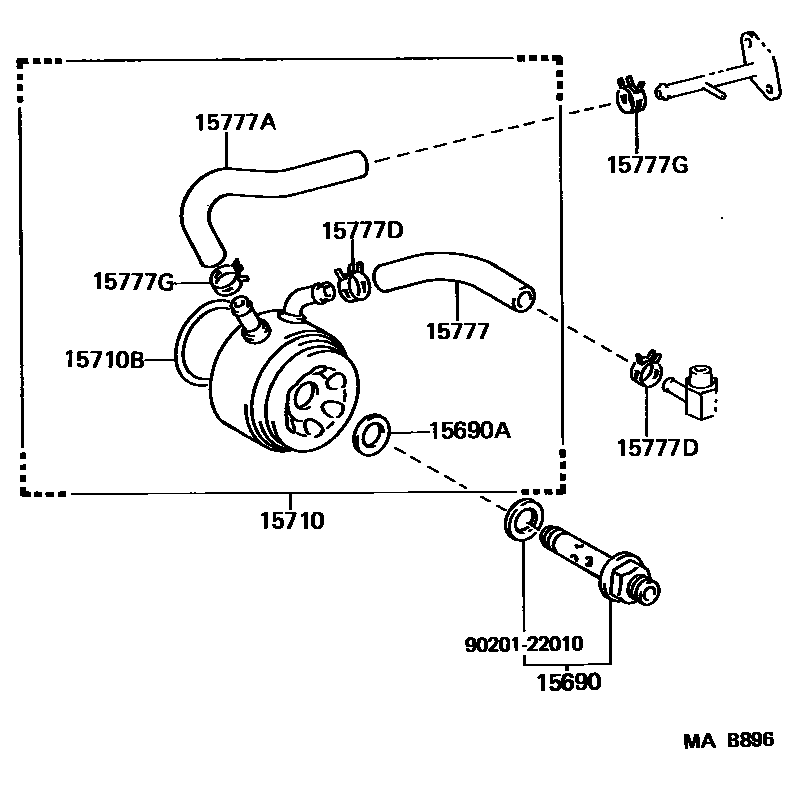 15777A

15777G

15777D

15777G

15777

15710B

15690A

15777D

15710

90201-22010

15690

MA B896