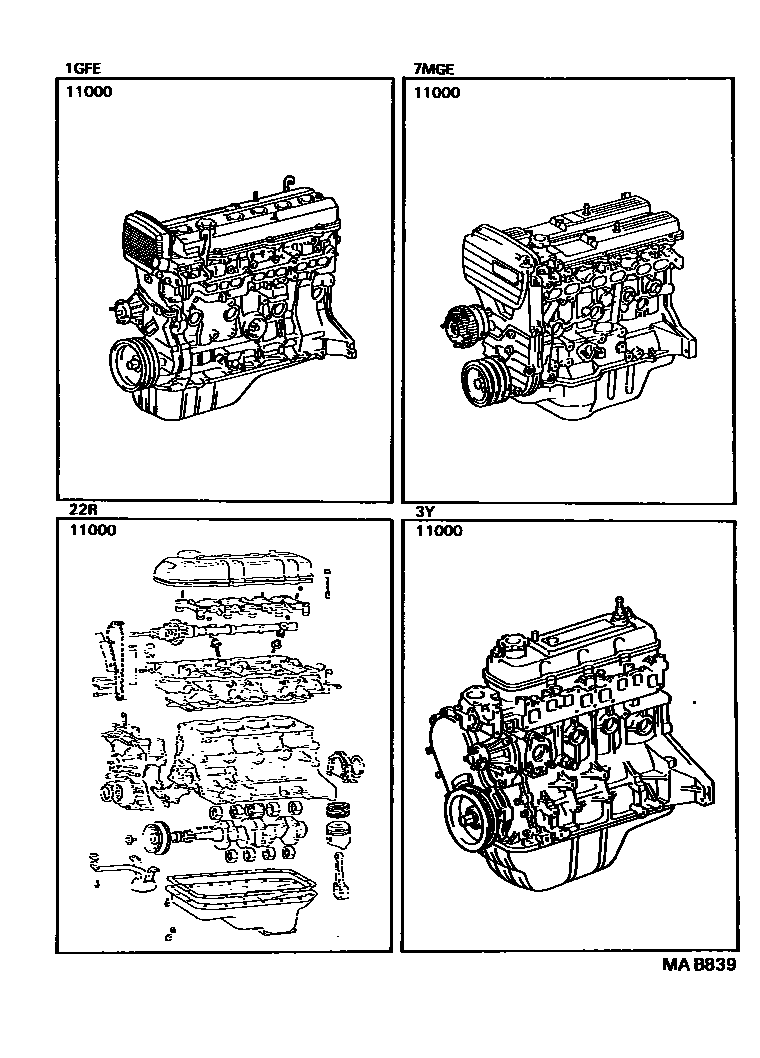 1GFE
11000

7MGE
11000

22R
11000

3Y
11000

MA B839