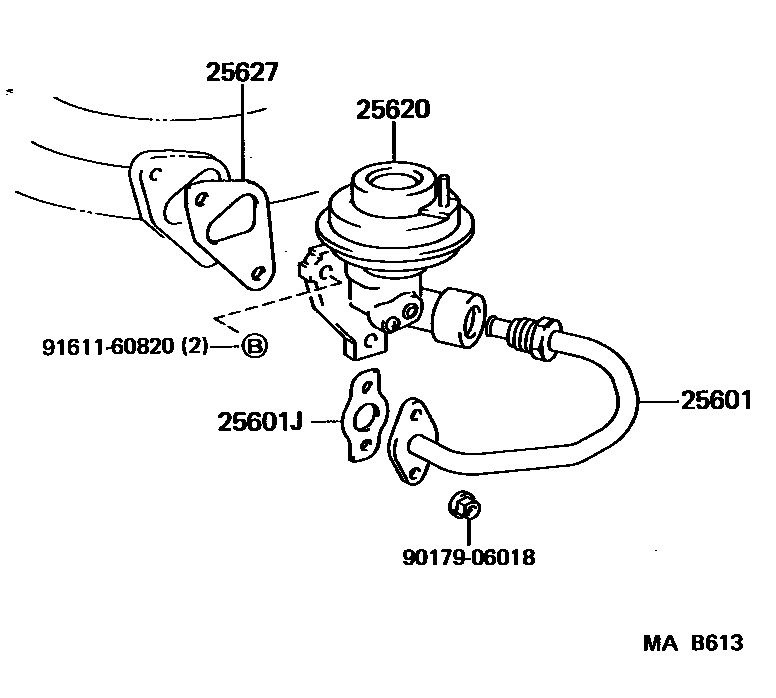 25627

25620

91611-60820 (2)
B

25601J

25601

90179-06018

MA B613