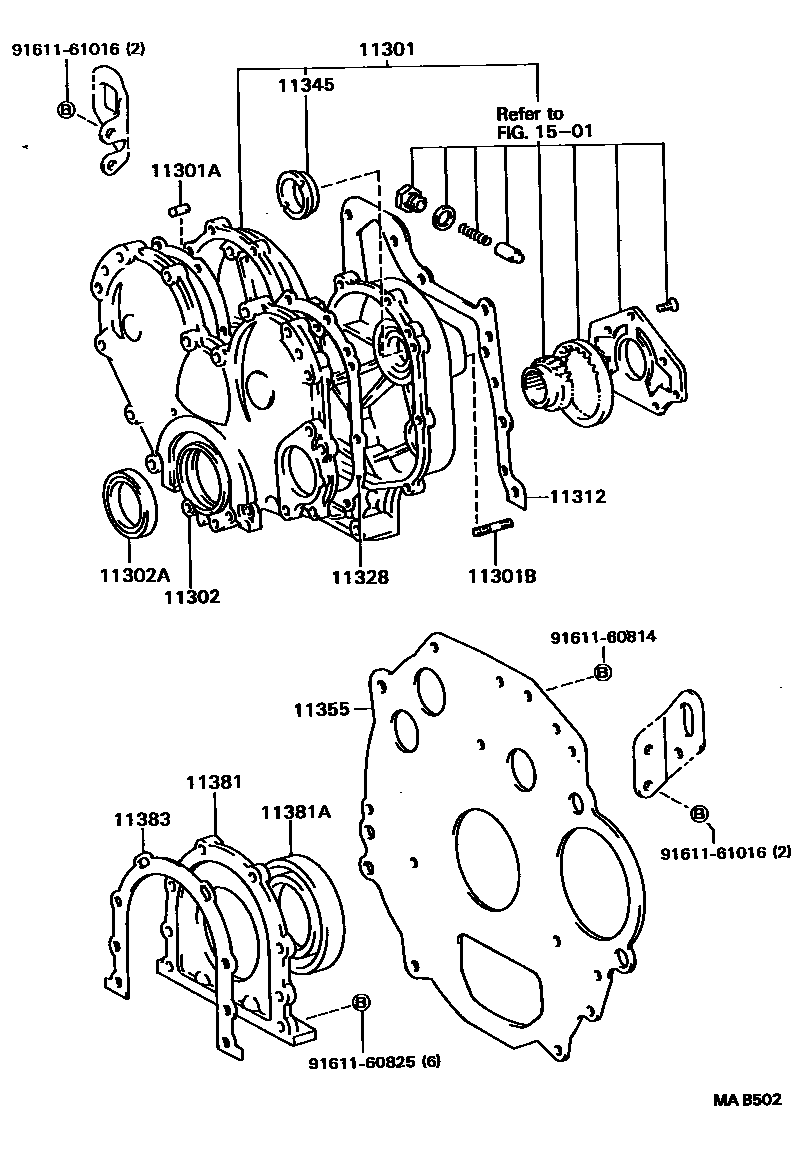 91611-61016 (2)

B

11301

11345

Refer to
FIG. 15-01

11301A

11312

11302A

11302

11328

11301B

91611-60814

B

11355

11381

11383

11381A

B

91611-61016 (2)

B

91611-60825 (6)

MA B502