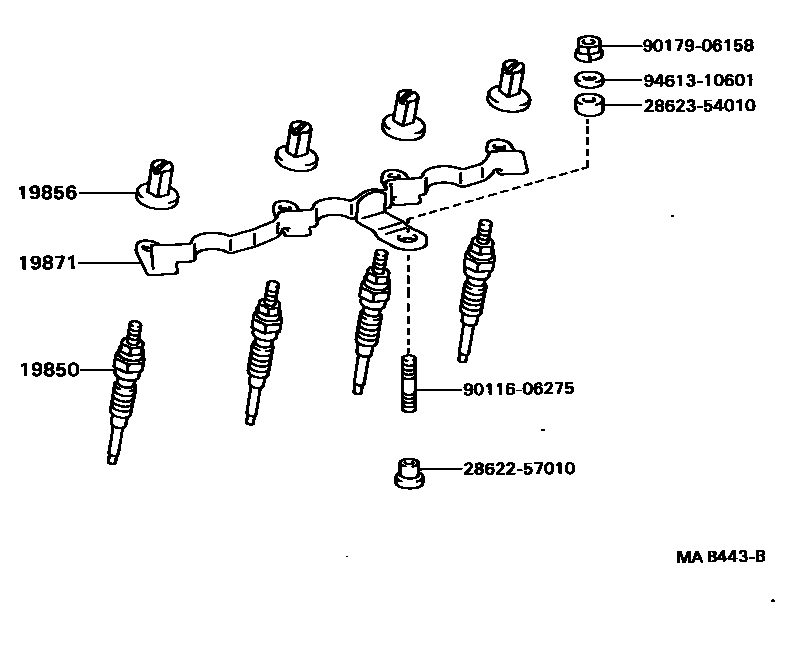 90179-06158
94613-10601
28623-54010
19856
19871
19850
90116-06275
28622-57010
MA B443-B