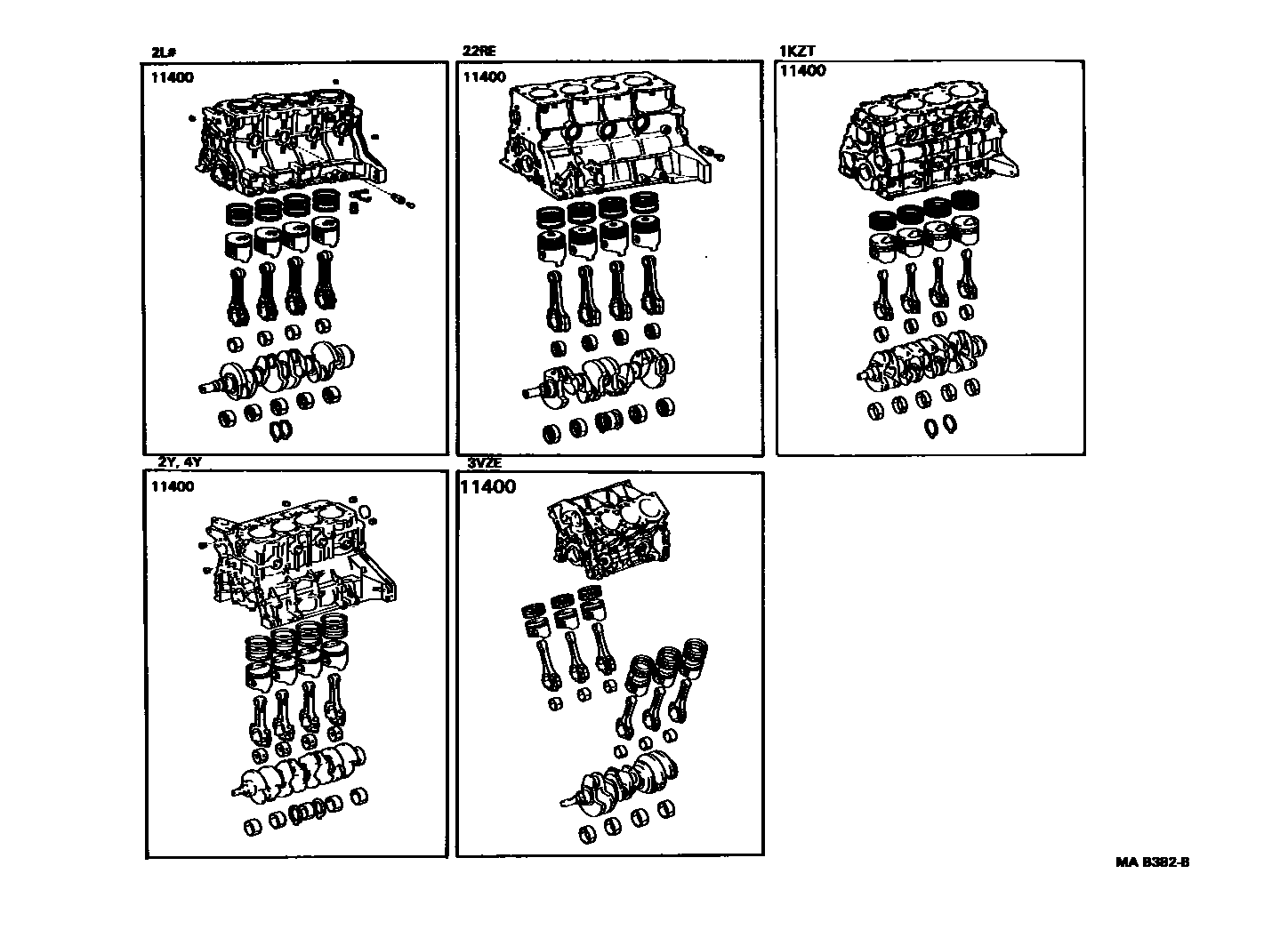 2L#

11400

22RE

11400

1KZT

11400

2Y, 4Y

11400

3VZE

11400

MA B382-B