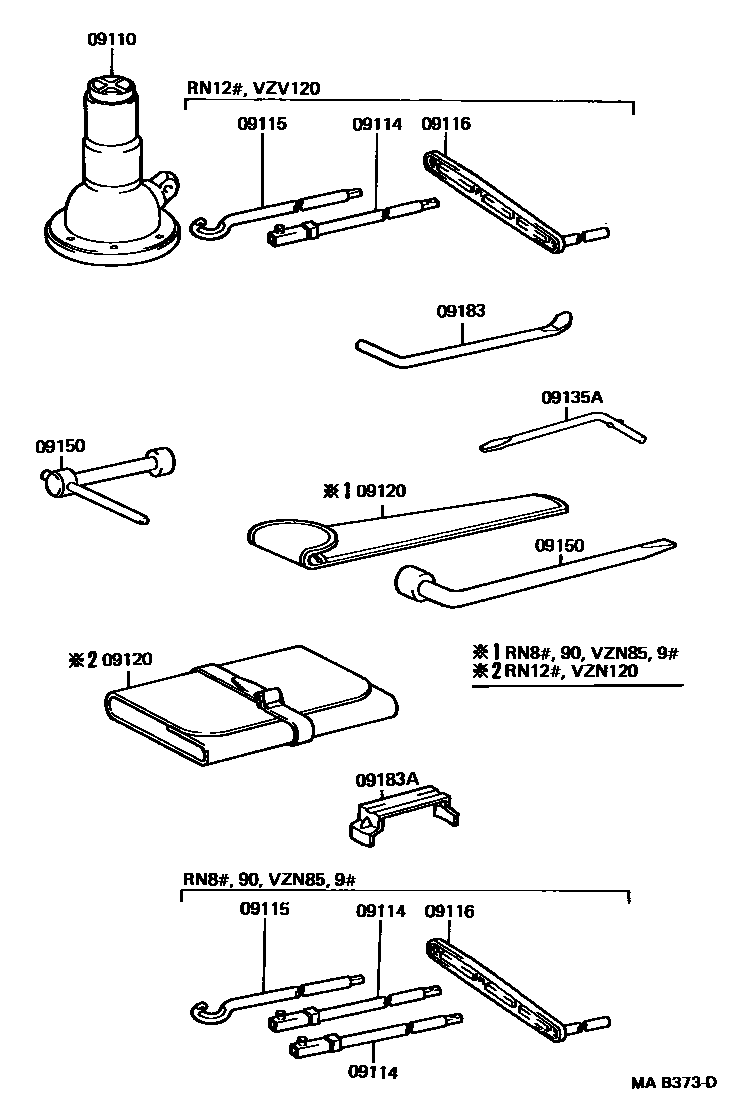 09110

RN12#, VZV120

09115 09114 09116

09183

09135A

09150

※1 09120

09150

※2 09120

※1 RN8#, 90, VZN85, 9#
※2 RN12#, VZN120

09183A

RN8#, 90, VZN85, 9#

09115 09114 09116

09114

MA B373-D