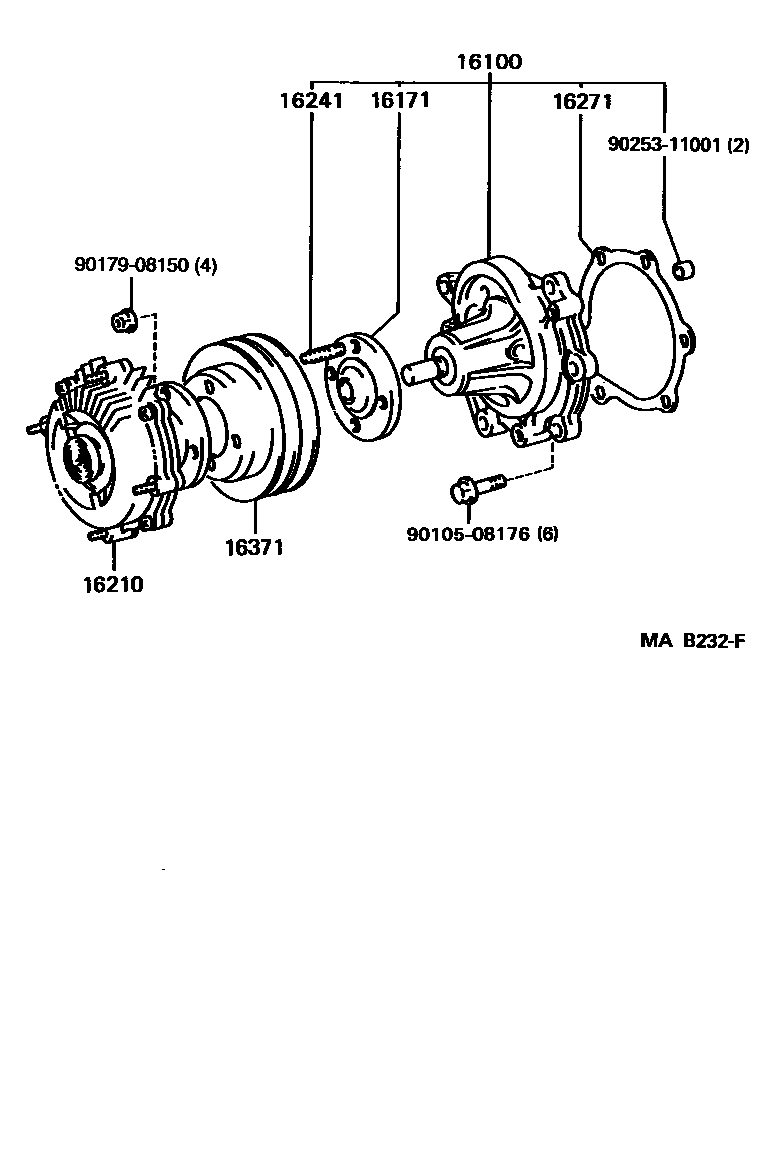 16100
16241
16171
16271
90253-11001 (2)
90179-08150 (4)
16371
16210
90105-08176 (6)
MA B232-F