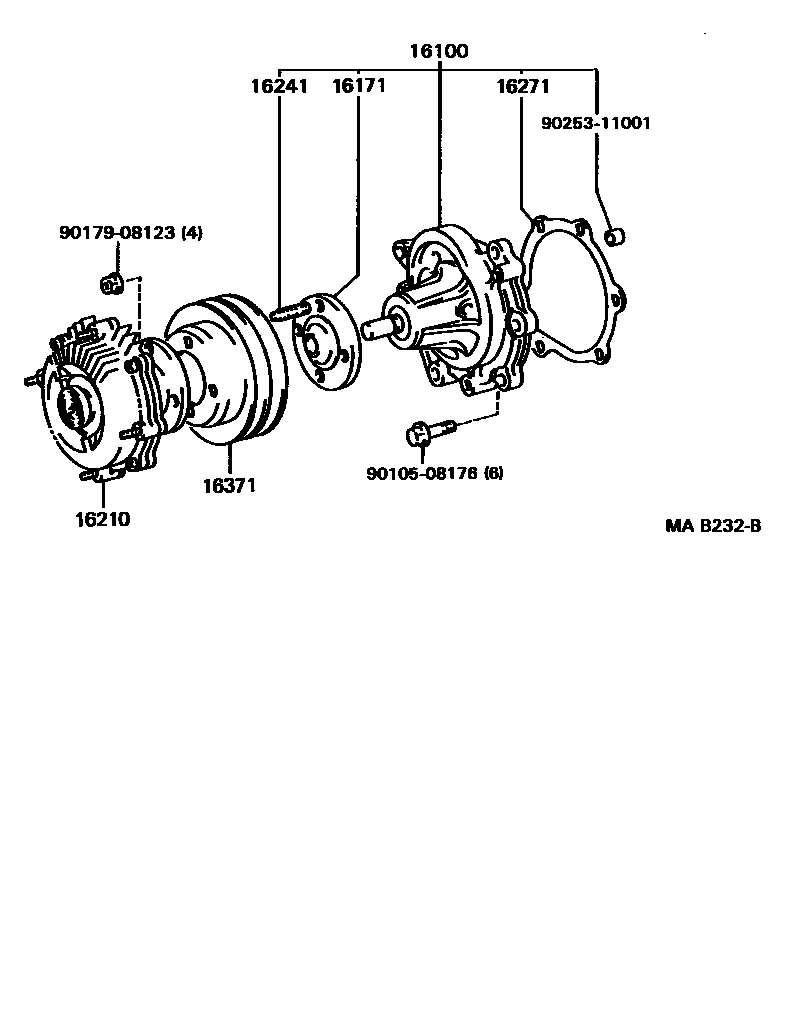 16100

16241 16171 16271

90253-11001

90179-08123 (4)

90105-08176 (6)

16371

16210

MA B232-B