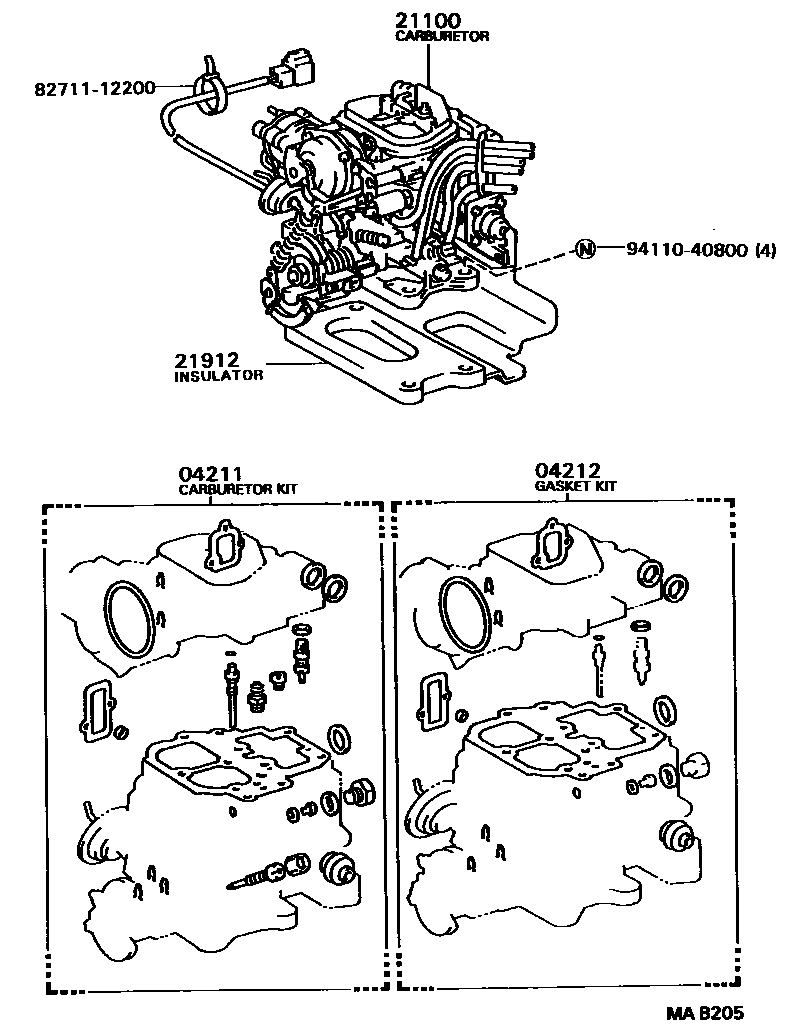 21100
CARBURETOR

82711-12200

N 94110-40800 (4)

21912
INSULATOR

04211
CARBURETOR KIT

04212
GASKET KIT

MA B205