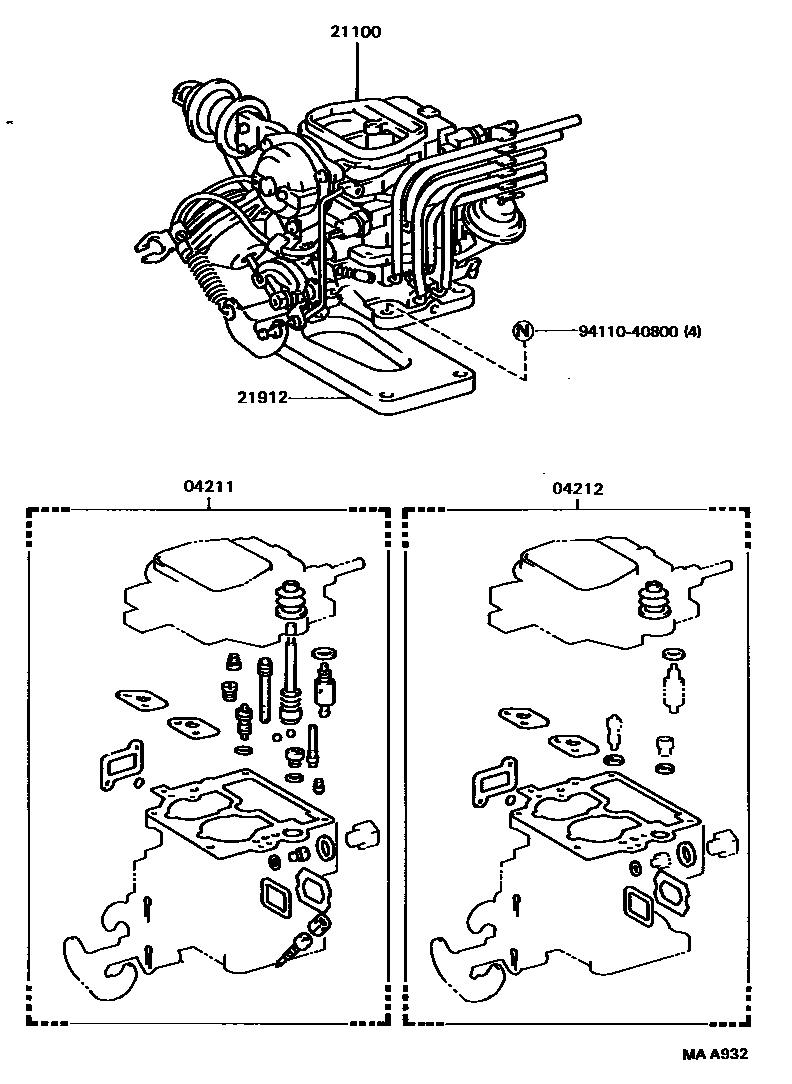 21100

N 94110-40800 (4)

21912

04211

04212

MA A932