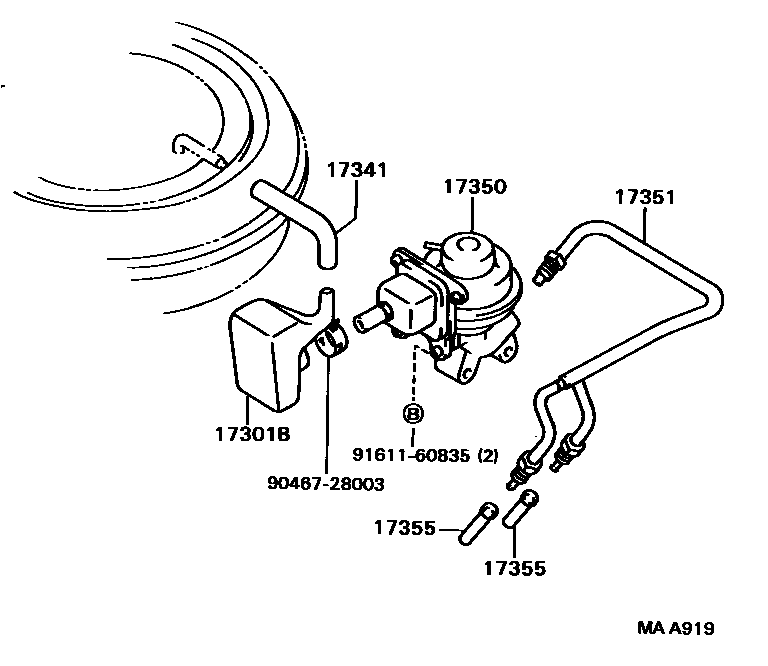 17341
17350
17351
17301B
B
91611-60835 (2)
90467-28003
17355
17355
MA A919