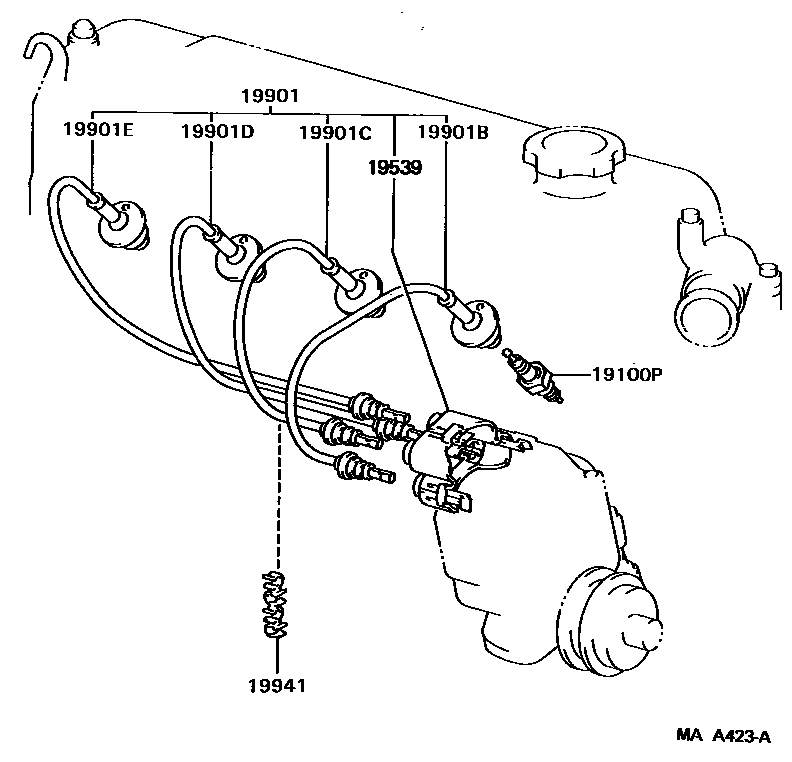 19901
19901E
19901D
19901C
19901B
19539
19100P
19941
MA A423-A