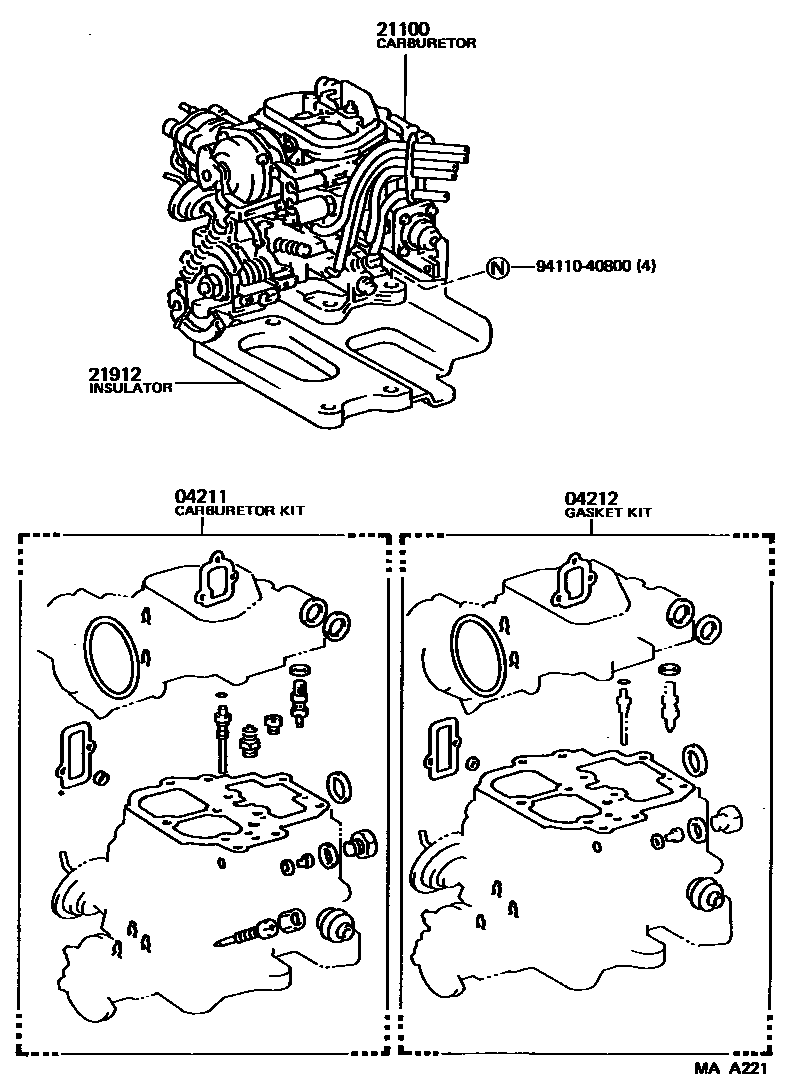 21100
CARBURETOR

N 94110-40800 (4)

21912
INSULATOR

04211
CARBURETOR KIT

04212
GASKET KIT

MA A221