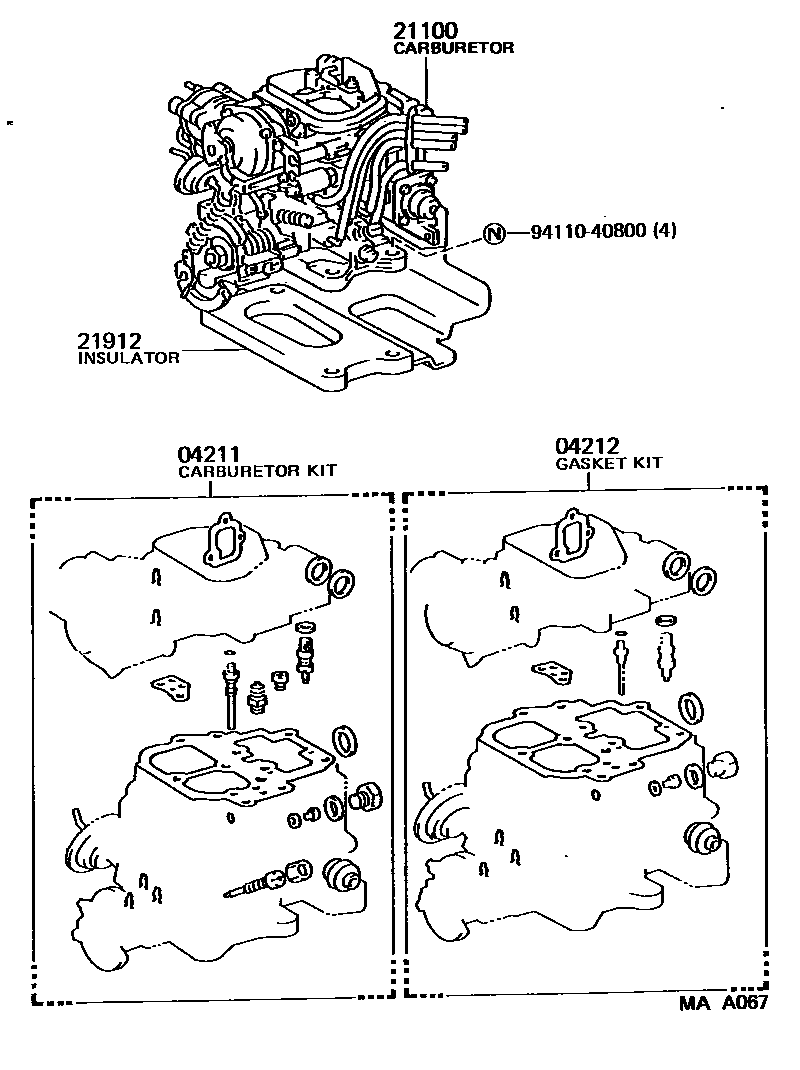 21100
CARBURETOR

N 94110-40800 (4)

21912
INSULATOR

04211
CARBURETOR KIT

04212
GASKET KIT

MA A067