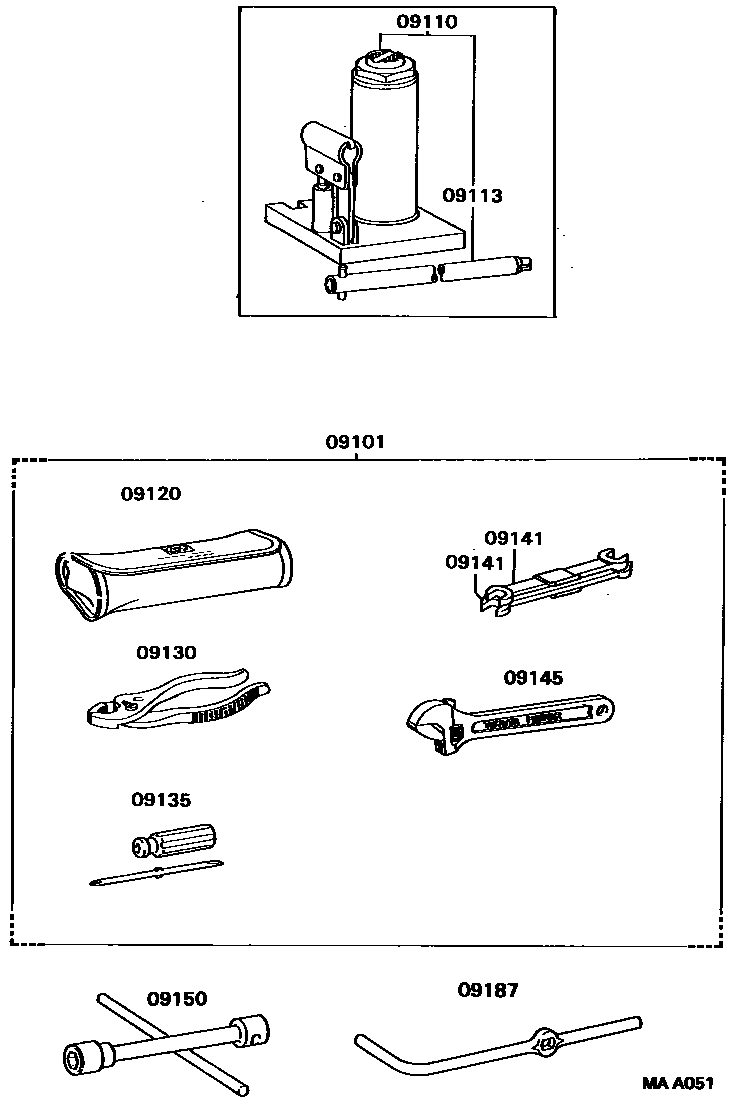 09110

09113

09101

09120

09141

09141

09130

09145

09135

09150

09187

MA A051