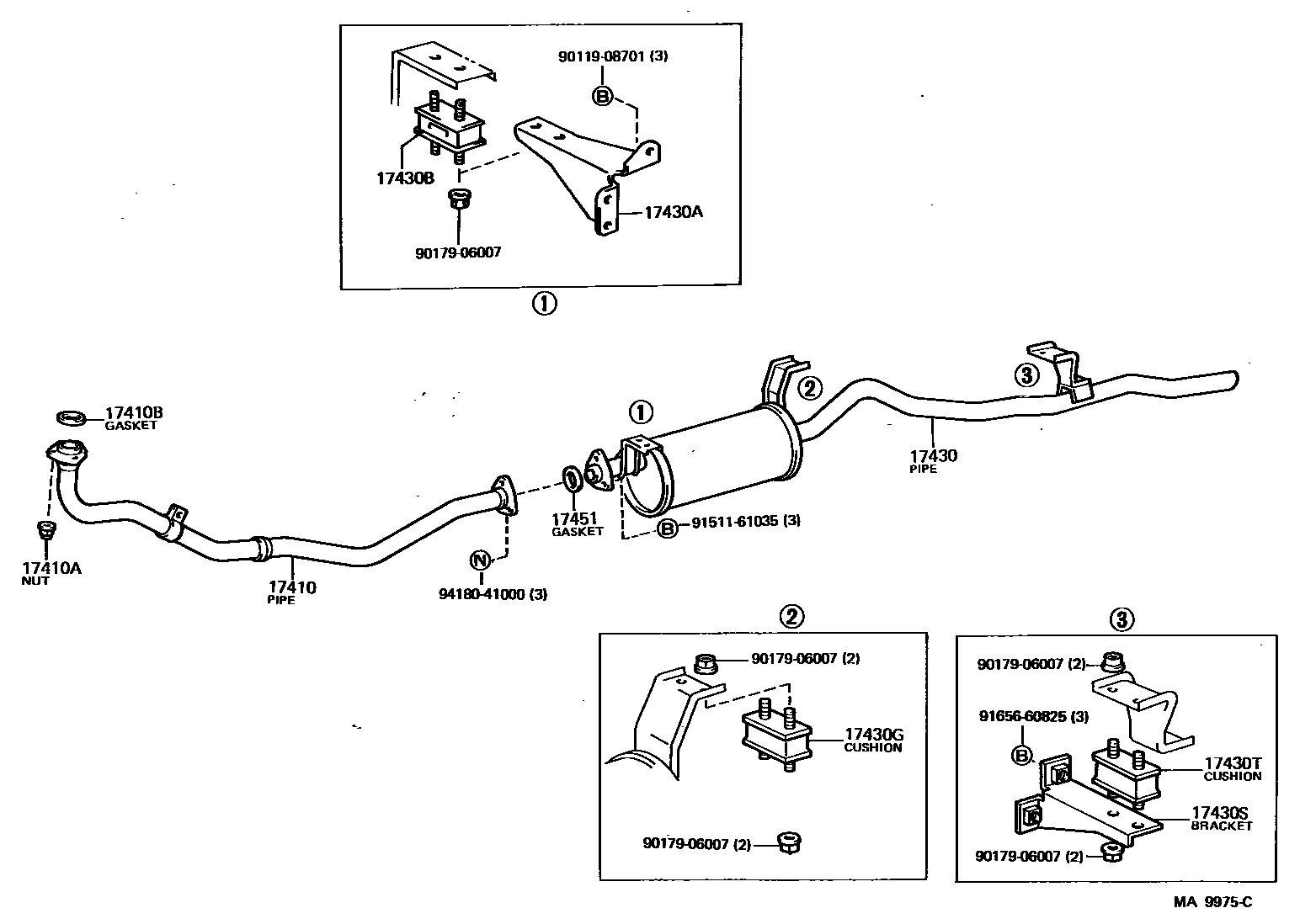 90119-08701 (3)
B
17430B
17430A
90179-06007
①

17410B
GASKET
17410A
NUT
17410
PIPE
N
94180-41000 (3)
17451
GASKET
①
B
91511-61035 (3)
②
③
17430
PIPE

②
90179-06007 (2)
17430G
CUSHION
90179-06007 (2)

③
90179-06007 (2)
91656-60825 (3)
B
17430T
CUSHION
17430S
BRACKET
90179-06007 (2)

MA 9975-C