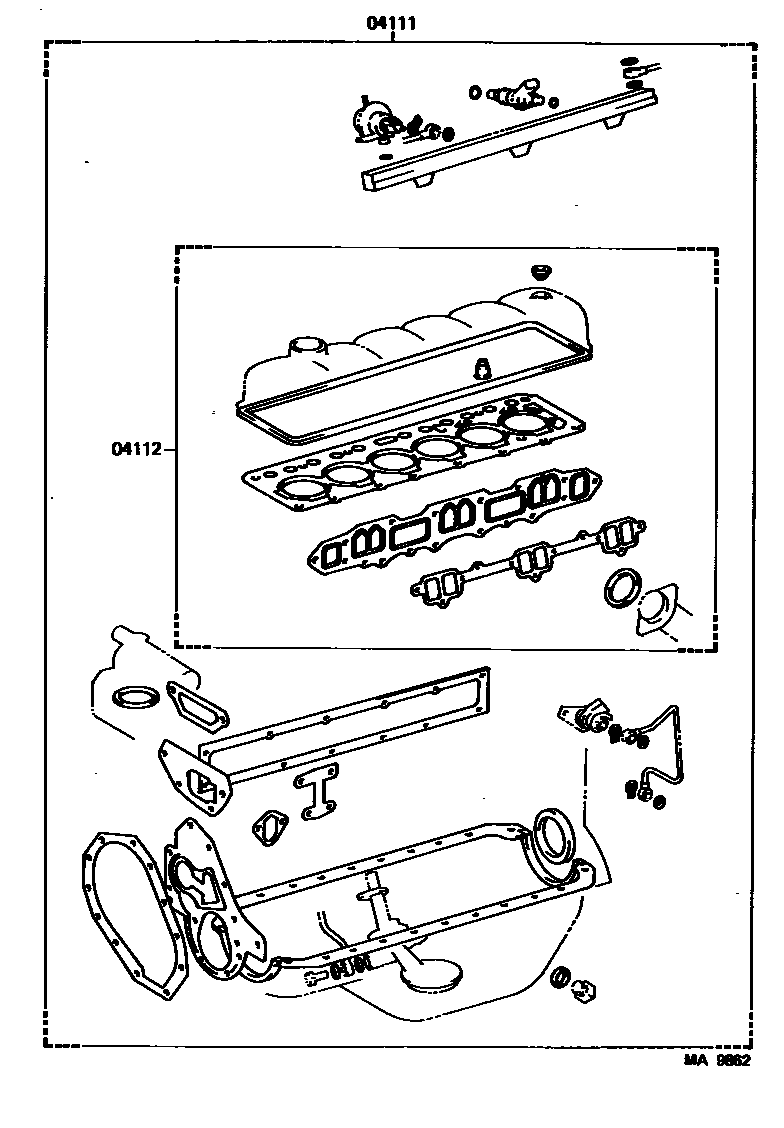 04111

04112

MA 9862