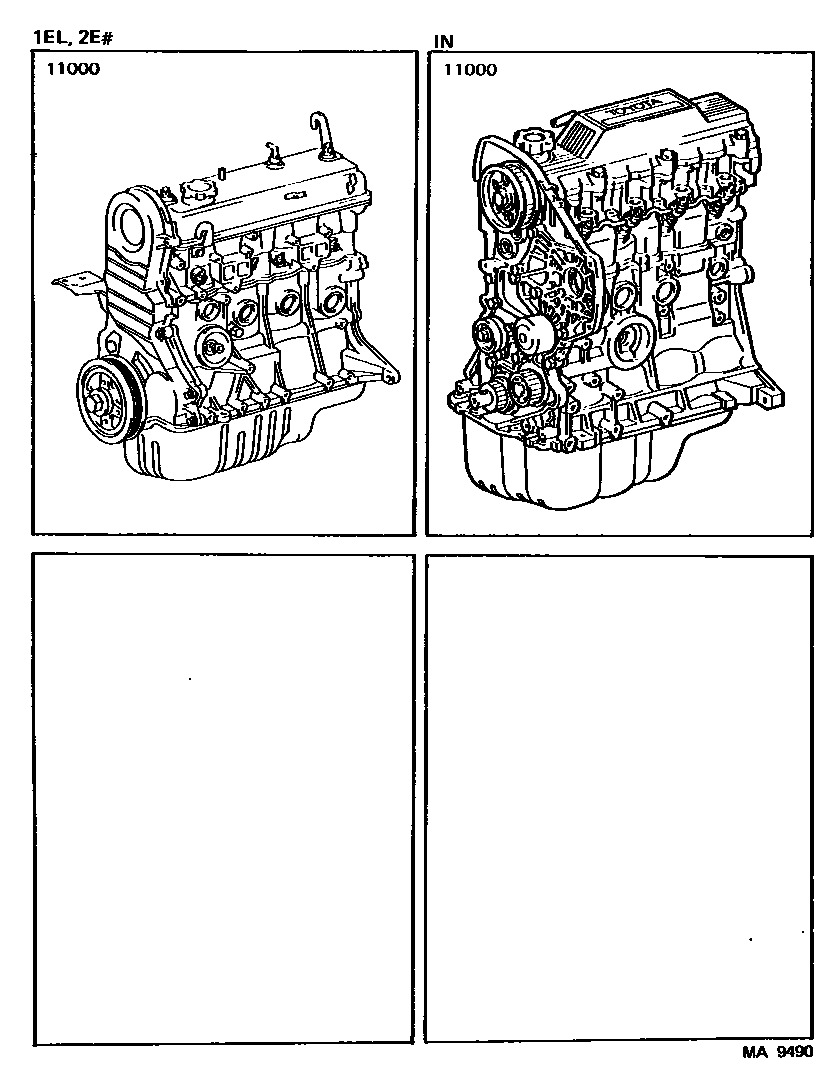 1EL, 2E#

11000

IN

11000

TOYOTA

MA 9490