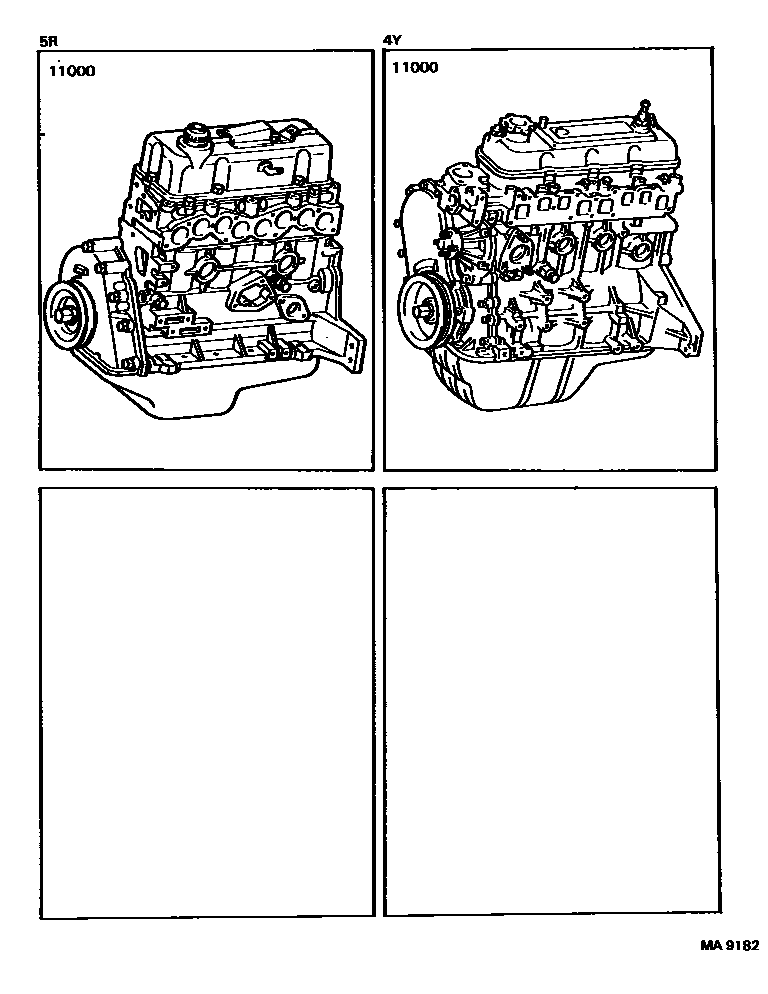 5R

11000

4Y

11000

MA 9182