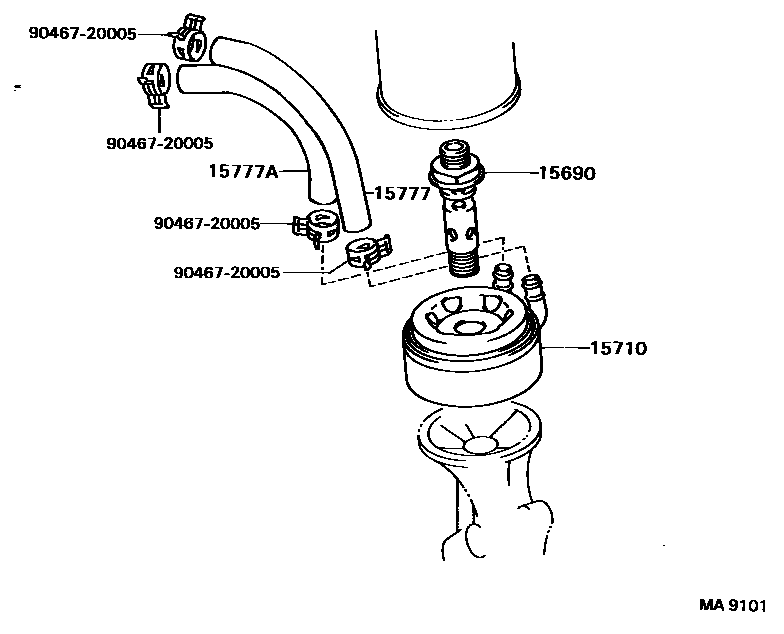 90467-20005

90467-20005

15777A

15777

15690

90467-20005

90467-20005

15710

MA 9101