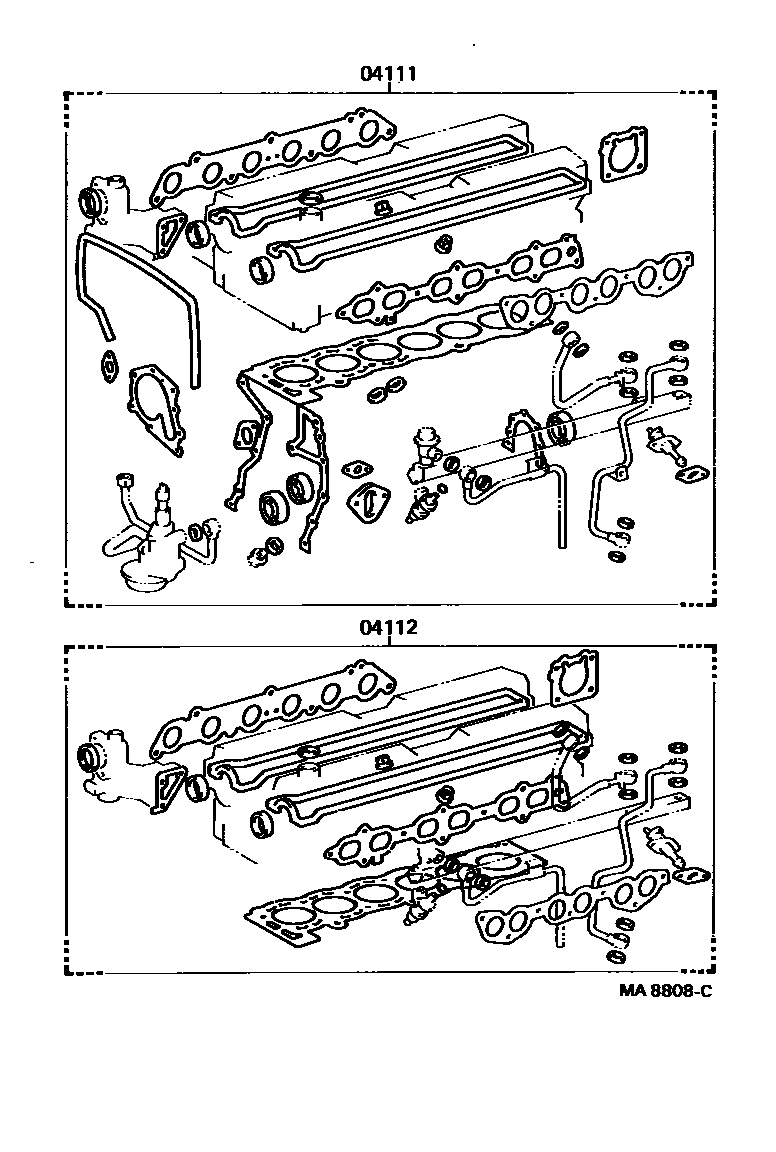 04111

04112

MA 8808-C